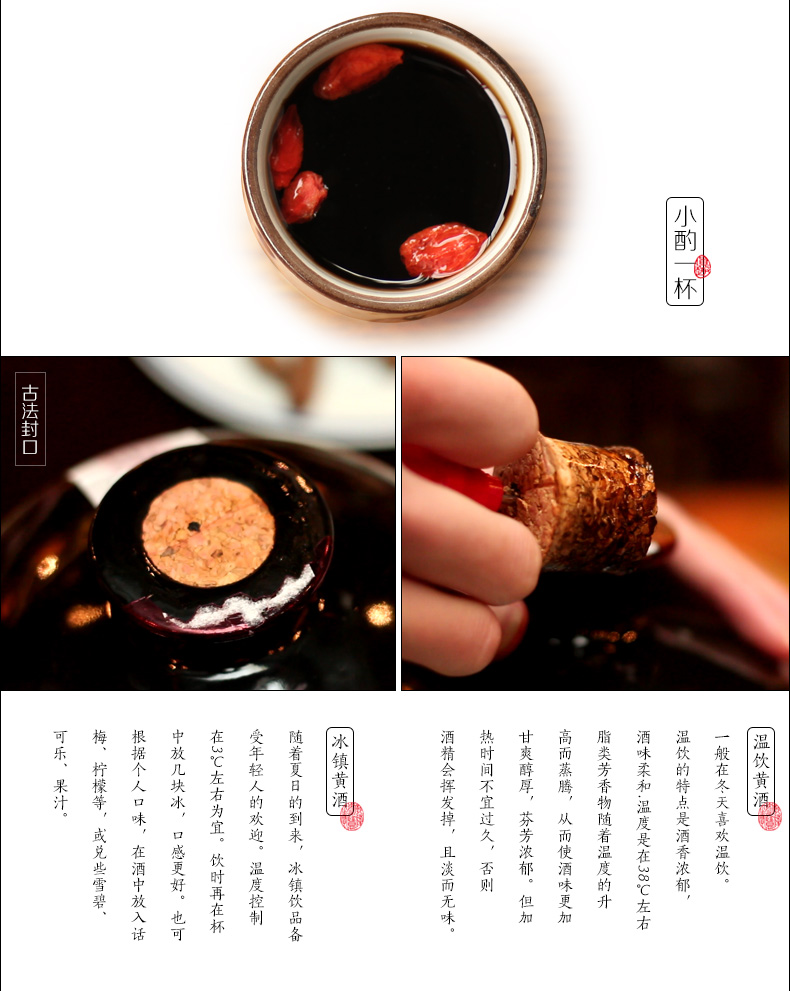 小酌一杯

古法封口

温饮黄酒

一般在冬天喜欢温饮。温饮的特点是酒香浓郁，酒味柔和.温度是在38℃左右脂类芳香物随着温度的升高而蒸腾，从而使酒味更加甘爽醇厚，芬芳浓郁。但加热时间不宜过久，否则酒精会挥发掉，且淡而无味。

冰镇黄酒

随着夏日的到来，冰镇饮品备受年轻人的欢迎。温度控制在3℃左右为宜。饮时再在杯中放几块冰，口感更好。也可根据个人口味，在酒中放入话梅、柠檬等，或兑些雪碧、可乐、果汁。