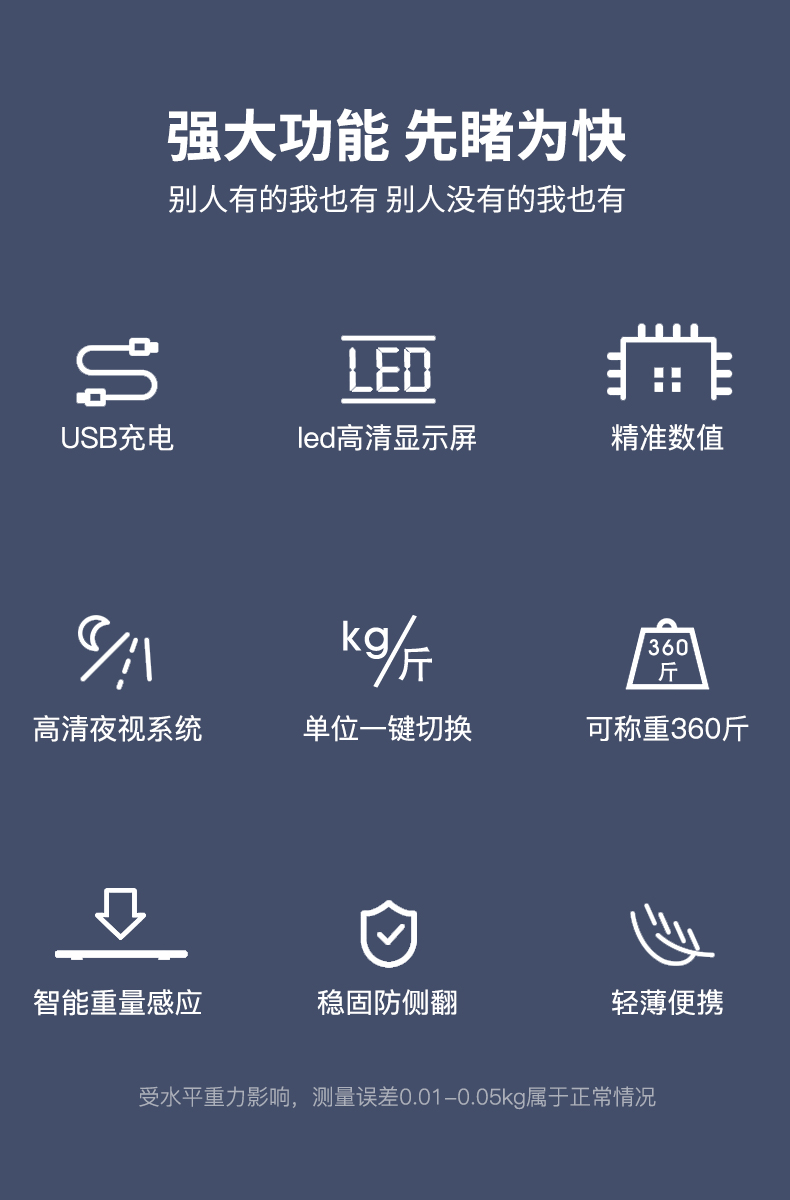 强大功能 先睹为快

别人有的我也有 别人没有的我也有

LED

USB充电

led高清显示屏

精准数值

kg/斤

360斤

高清夜视系统

单位一键切换

可称重360斤

智能重量感应

稳固防侧翻

轻薄便携

受水平重力影响，测量误差0.01-0.05kg属于正常情况