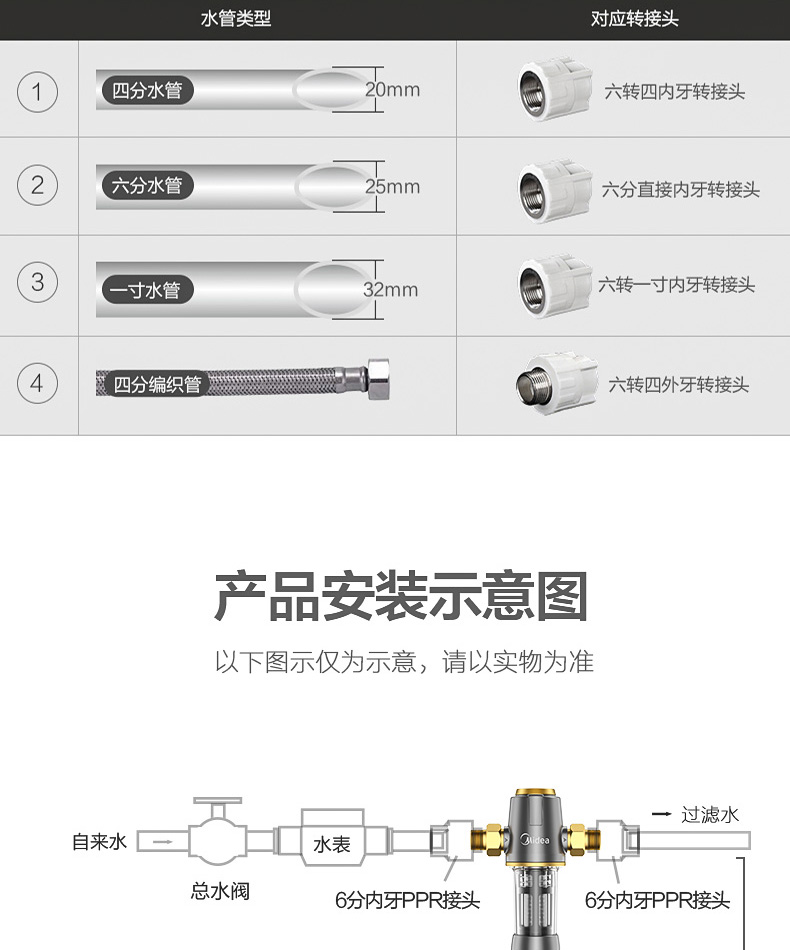 | | 水管类型 | 对应转接头 |
|---|---|---|
| 1 | 四分水管 20mm | 六转四内牙转接头 |
| 2 | 六分水管 25mm | 六分直接内牙转接头 |
| 3 | 一寸水管 32mm | 六转一寸内牙转接头 |
| 4 | 四分编织管 | 六转四外牙转接头 |

产品安装示意图

以下图示仅为示意，请以实物为准

自来水

总水阀

水表

6分内牙PPR接头

Midea

6分内牙PPR接头

过滤水