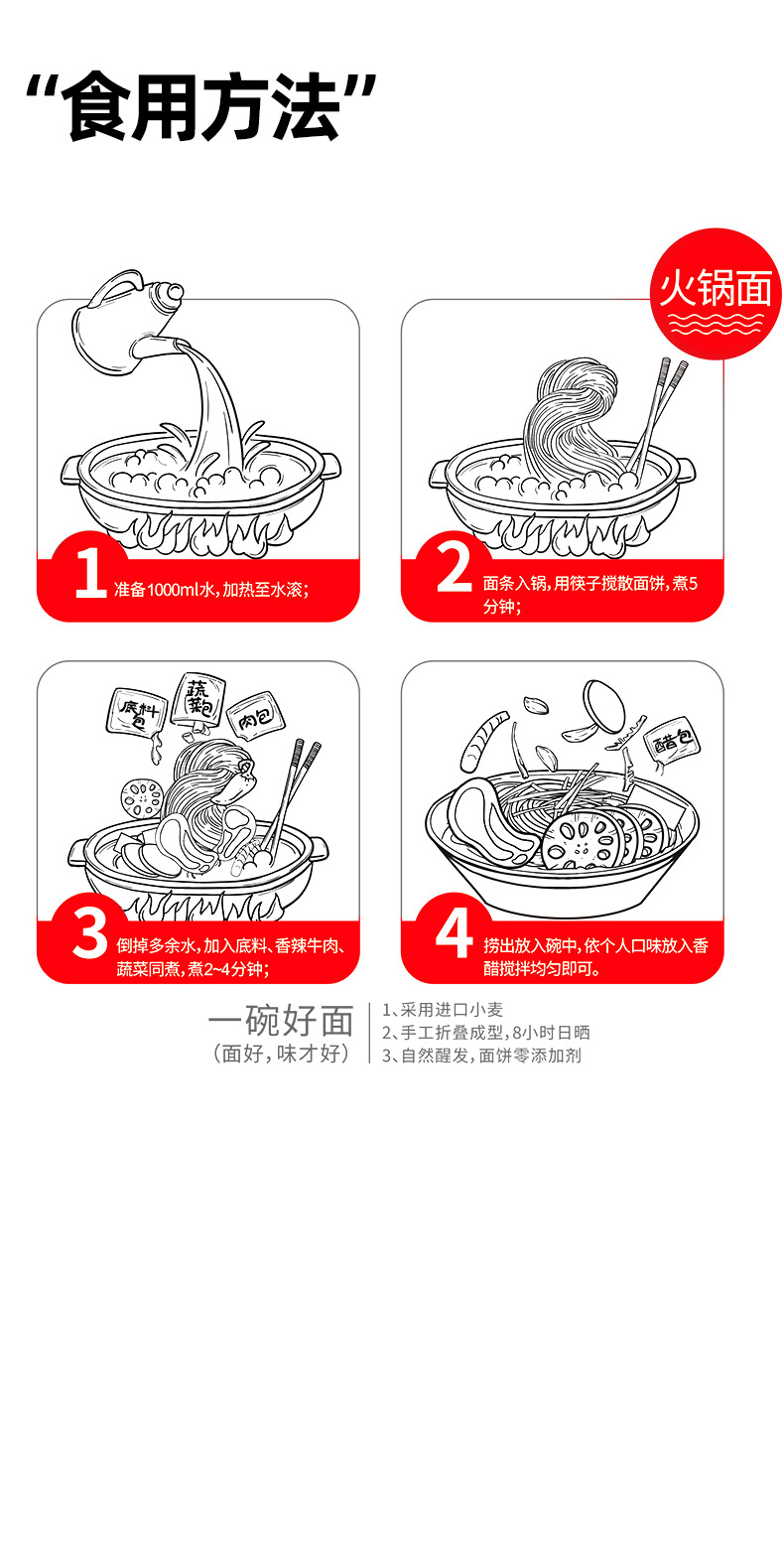 “食用方法”

火锅面

1 准备1000ml水，加热至水滚；

2 面条入锅，用筷子搅散面饼，煮5分钟；

底料包
蔬菜包
肉包

3 倒掉多余水，加入底料、香辣牛肉、蔬菜同煮，煮2~4分钟；

醋包

4 捞出放入碗中，依个人口味放入香醋搅拌均匀即可。

一碗好面
（面好，味才好）

1、采用进口小麦
2、手工折叠成型，8小时日晒
3、自然醒发，面饼零添加剂