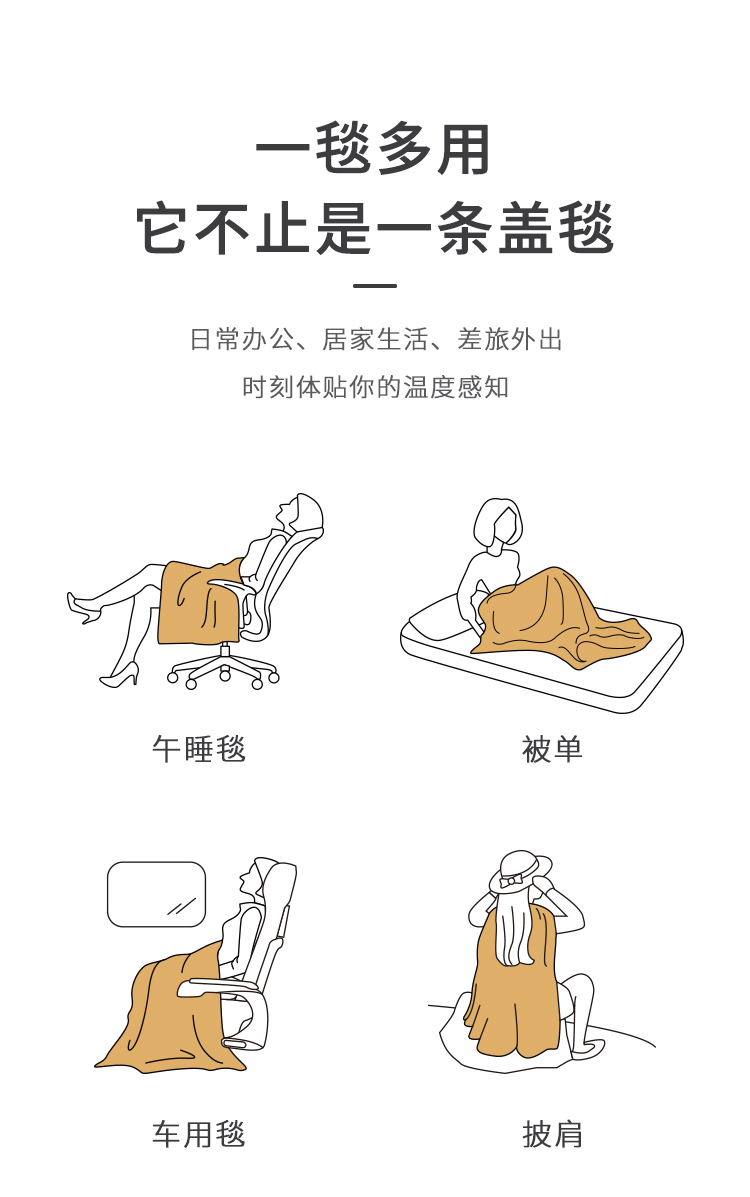 一毯多用
它不止是一条盖毯

日常办公、居家生活、差旅外出
时刻体贴你的温度感知

午睡毯

被单

车用毯

披肩