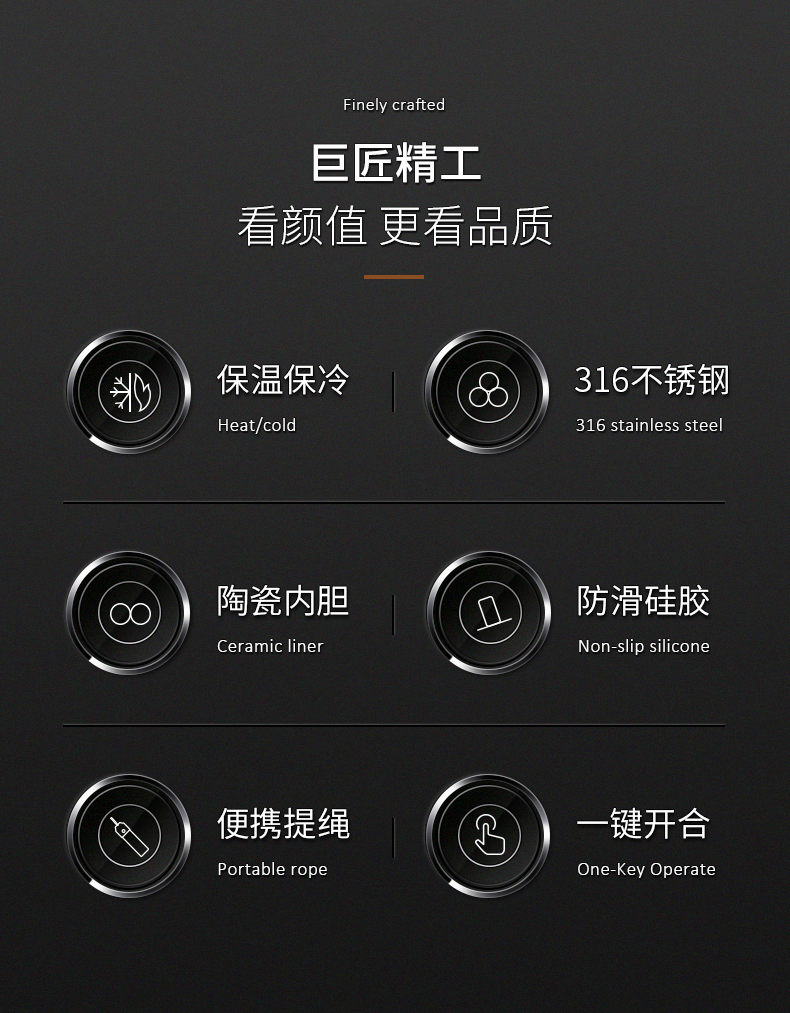 Finely crafted

巨匠精工

看颜值 更看品质

保温保冷
Heat/cold

316不锈钢
316 stainless steel

陶瓷内胆
Ceramic liner

防滑硅胶
Non-slip silicone

便携提绳
Portable rope

一键开合
One-Key Operate