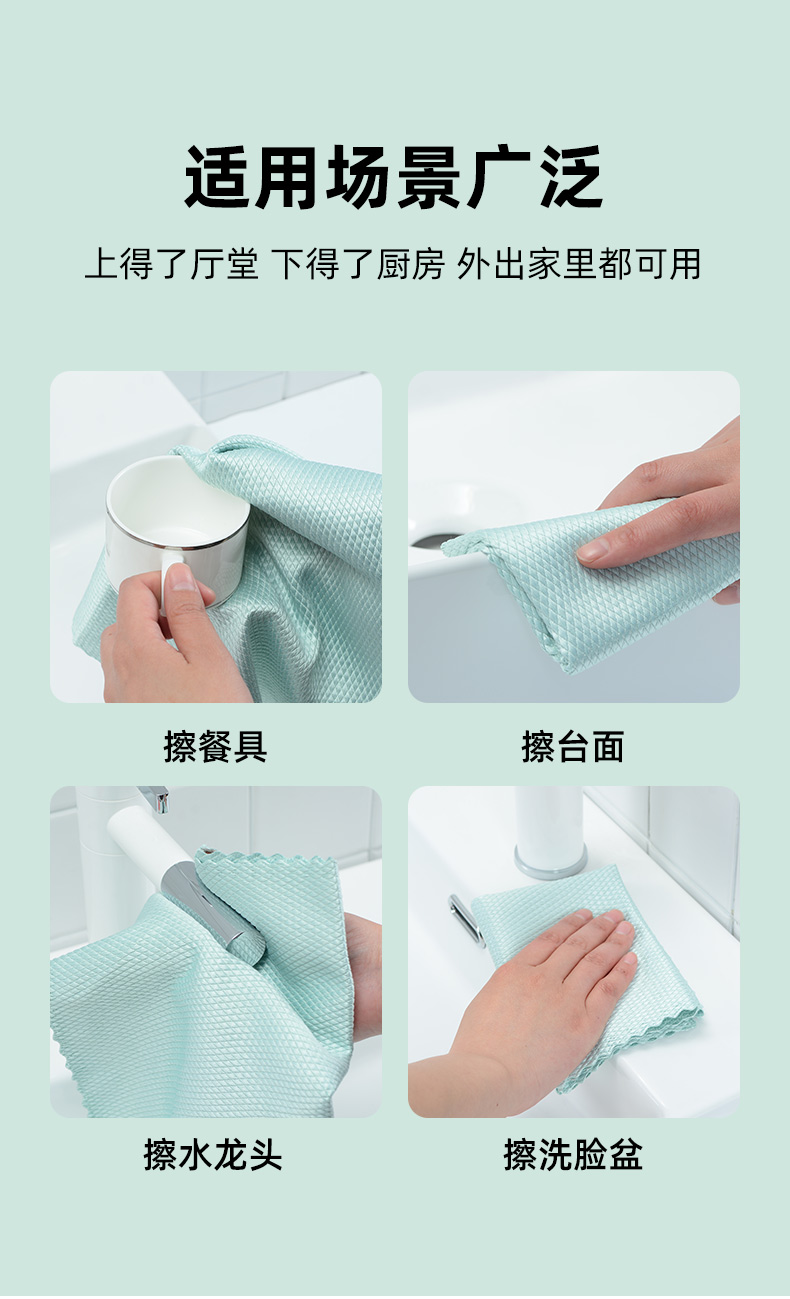 适用场景广泛

上得了厅堂 下得了厨房 外出家里都可用

擦餐具

擦台面

擦水龙头

擦洗脸盆