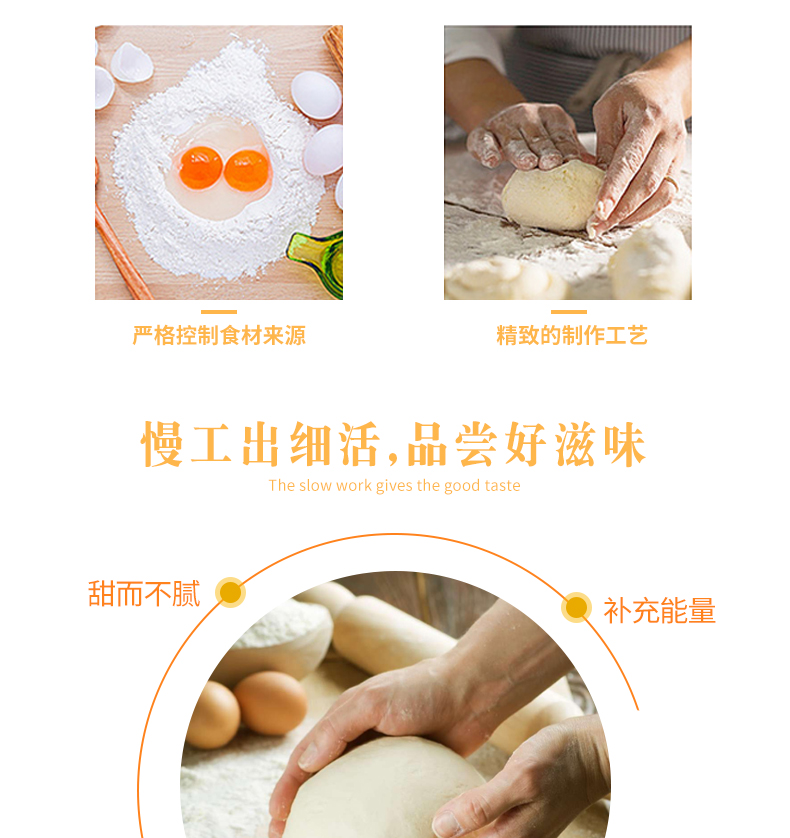 严格控制食材来源

精致的制作工艺

慢工出细活,品尝好滋味

The slow work gives the good taste

甜而不腻

补充能量