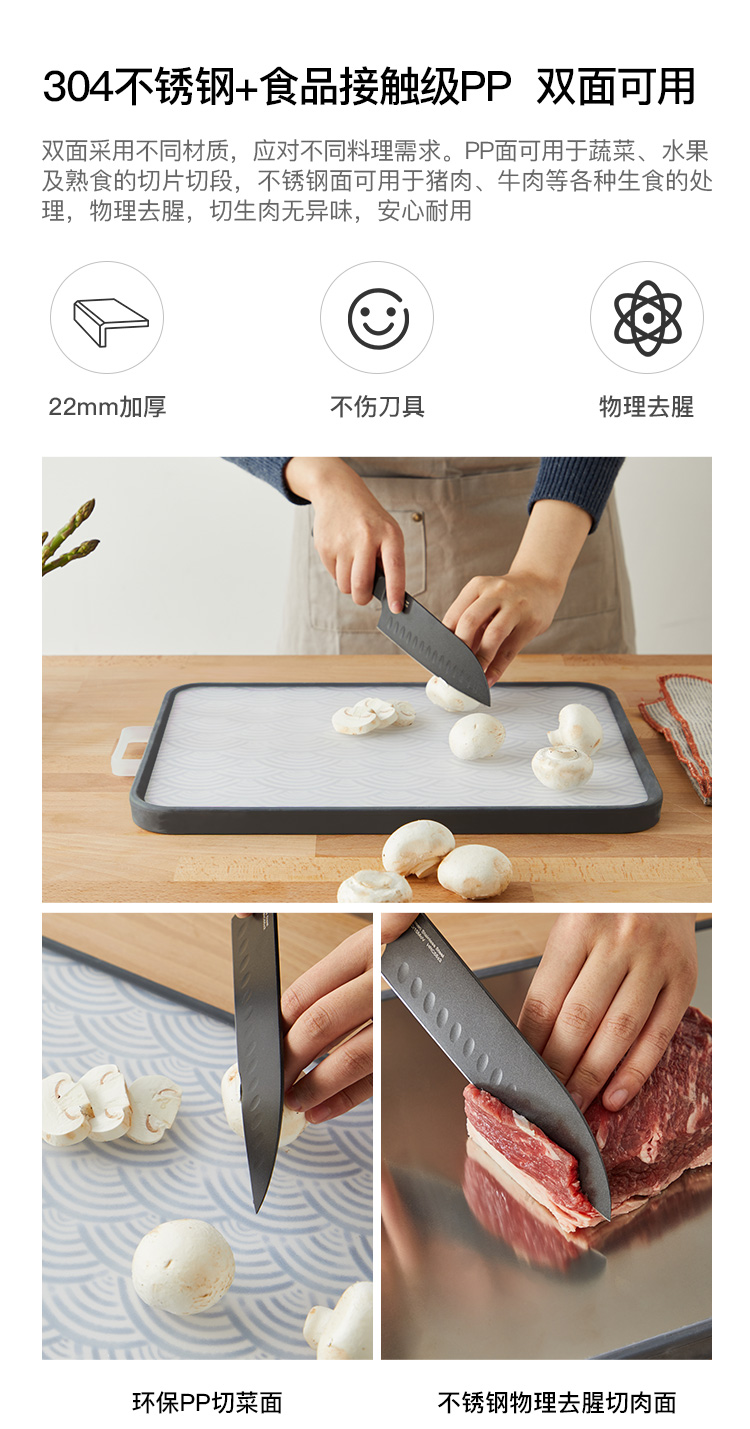 304不锈钢+食品接触级PP 双面可用

双面采用不同材质，应对不同料理需求。PP面可用于蔬菜、水果及熟食的切片切段，不锈钢面可用于猪肉、牛肉等各种生食的处理，物理去腥，切生肉无异味，安心耐用

22mm加厚

不伤刀具

物理去腥

环保PP切菜面

不锈钢物理去腥切肉面