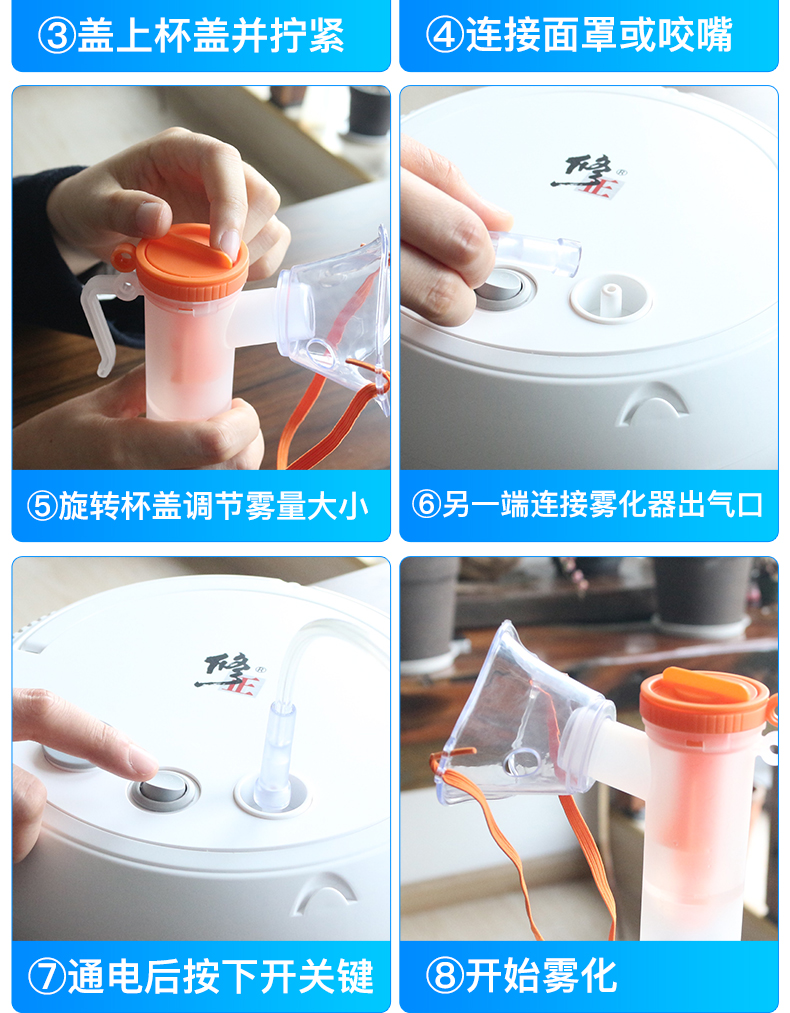 ③盖上杯盖并拧紧

④连接面罩或咬嘴

修正

⑤旋转杯盖调节雾量大小

⑥另一端连接雾化器出气口

修正

⑦通电后按下开关键

⑧开始雾化