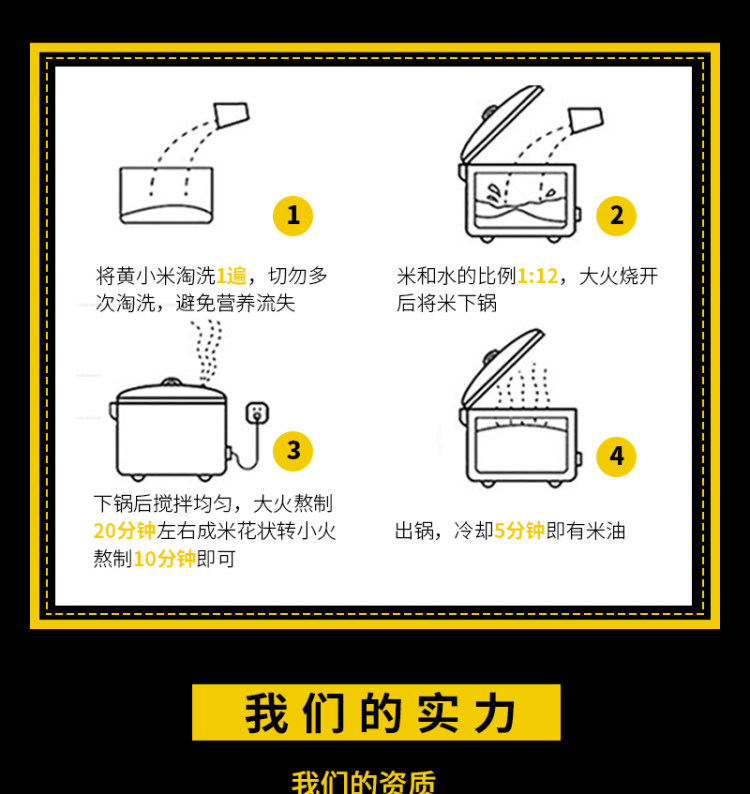 1

将黄小米淘洗1遍，切勿多次淘洗，避免营养流失

2

米和水的比例1:12，大火烧开后将米下锅

3

下锅后搅拌均匀，大火熬制20分钟左右成米花状转小火熬制10分钟即可

4

出锅，冷却5分钟即有米油

我们的实力

我们的资质