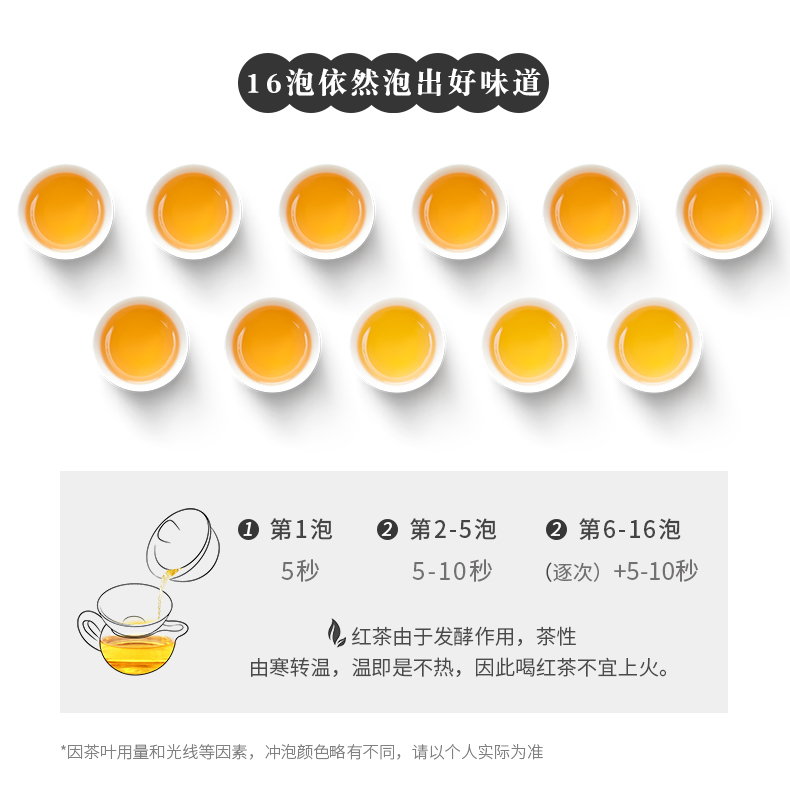 16泡依然泡出好味道

❶ 第1泡
5秒

❷ 第2-5泡
5-10秒

❷ 第6-16泡
（逐次）+5-10秒

红茶由于发酵作用，茶性由寒转温，温即是不热，因此喝红茶不宜上火。

*因茶叶用量和光线等因素，冲泡颜色略有不同，请以个人实际为准