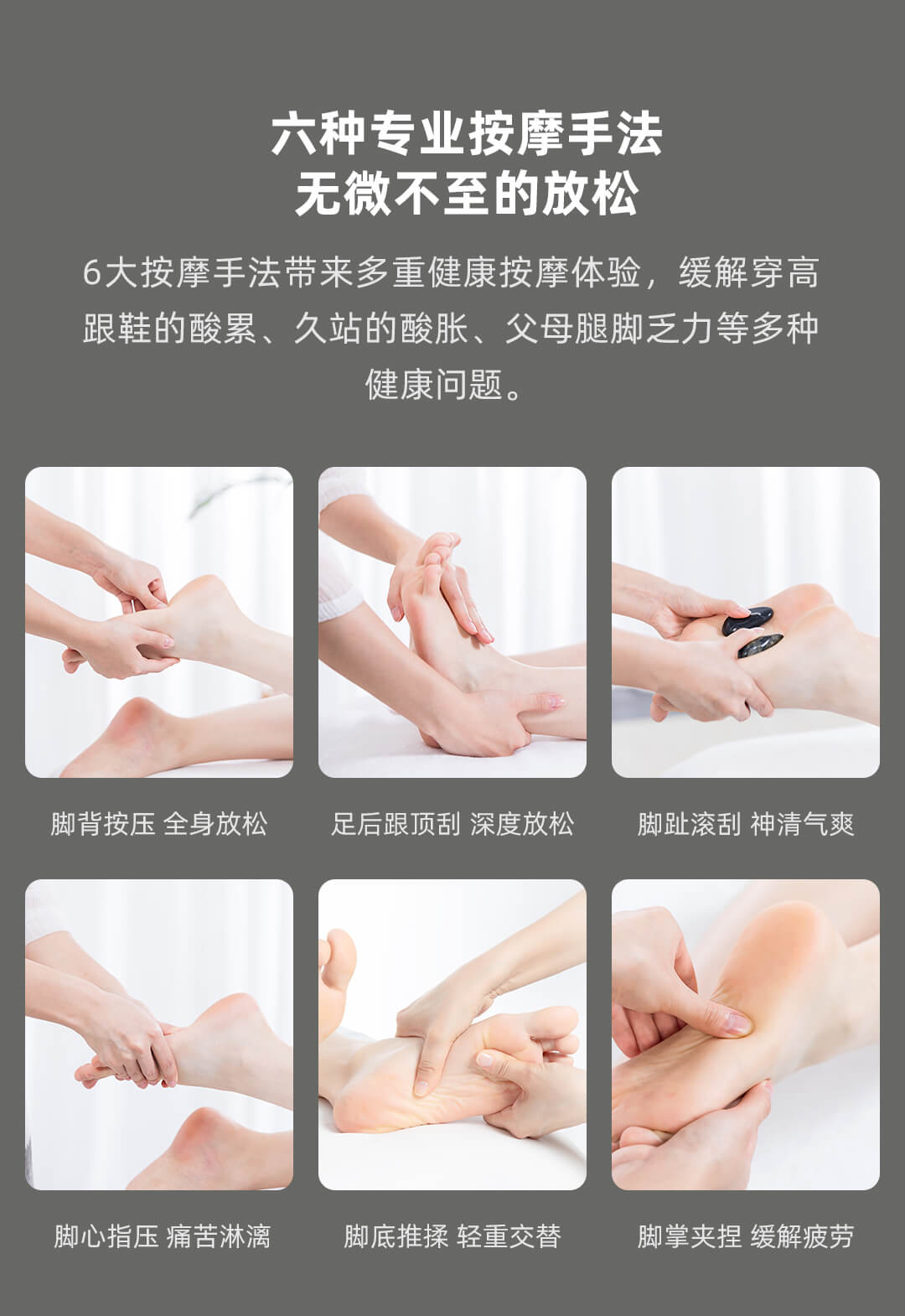 六种专业按摩手法
无微不至的放松

6大按摩手法带来多重健康按摩体验，缓解穿高跟鞋的酸累、久站的酸胀、父母腿脚乏力等多种健康问题。

脚背按压 全身放松

足后跟顶刮 深度放松

脚趾滚刮 神清气爽

脚心指压 痛苦淋漓

脚底推揉 轻重交替

脚掌夹捏 缓解疲劳