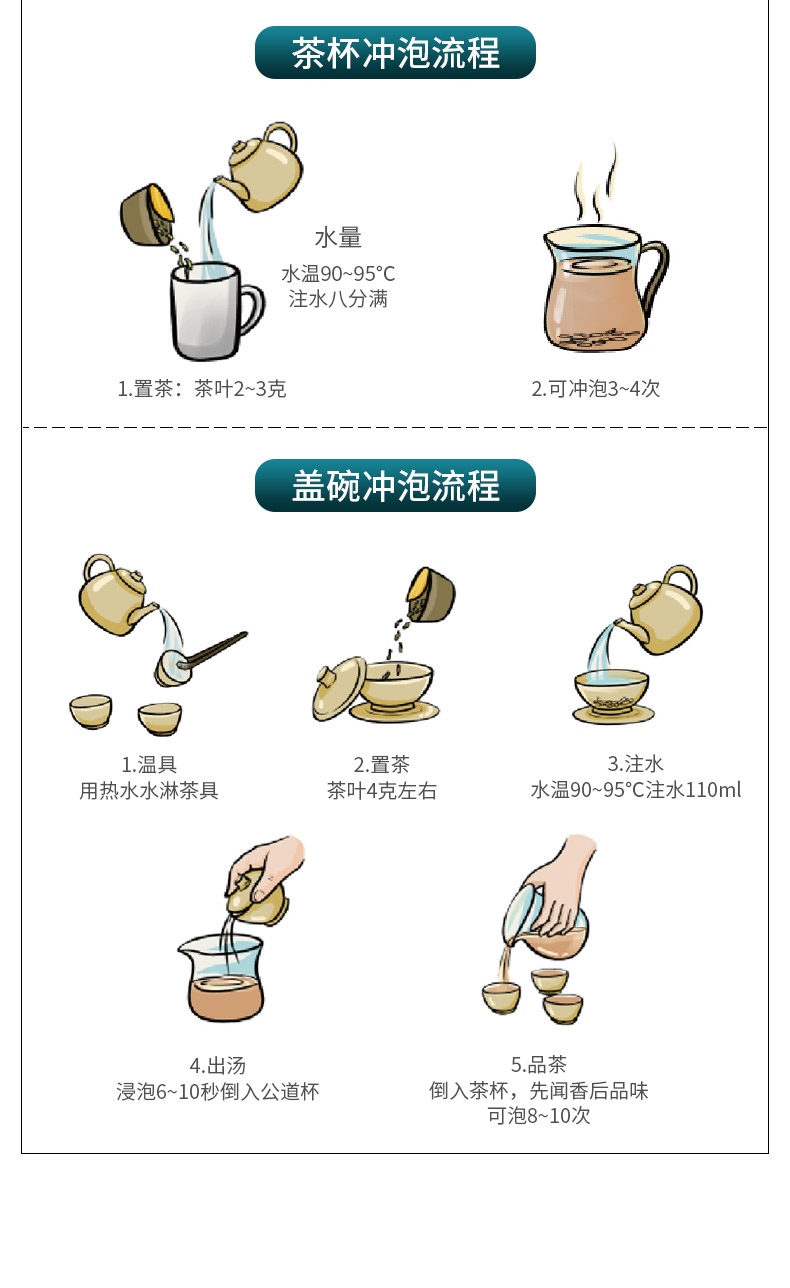 茶杯冲泡流程

水量
水温90~95°C
注水八分满

1.置茶：茶叶2~3克

2.可冲泡3~4次

盖碗冲泡流程

1.温具
用热水水淋茶具

2.置茶
茶叶4克左右

3.注水
水温90~95°C注水110ml

4.出汤
浸泡6~10秒倒入公道杯

5.品茶
倒入茶杯，先闻香后品味
可泡8~10次