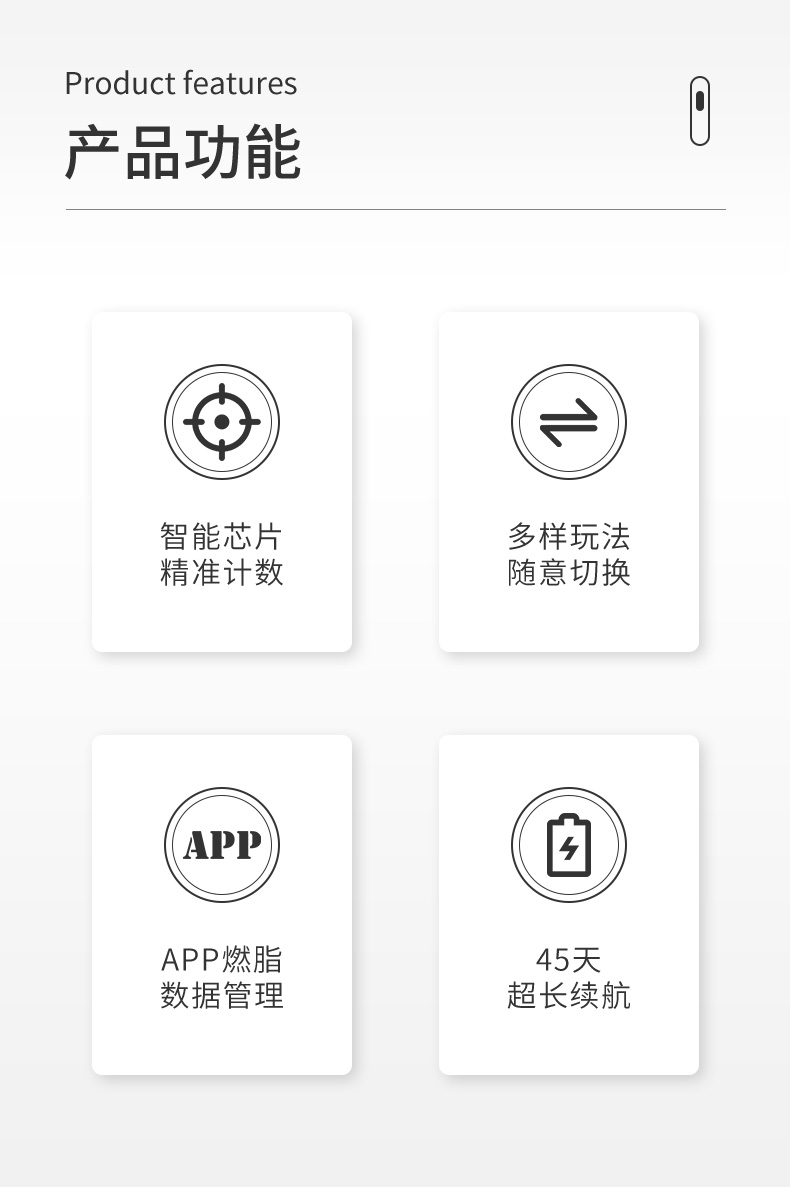 Product features
产品功能

智能芯片
精准计数

多样玩法
随意切换

APP

APP燃脂
数据管理

45天
超长续航