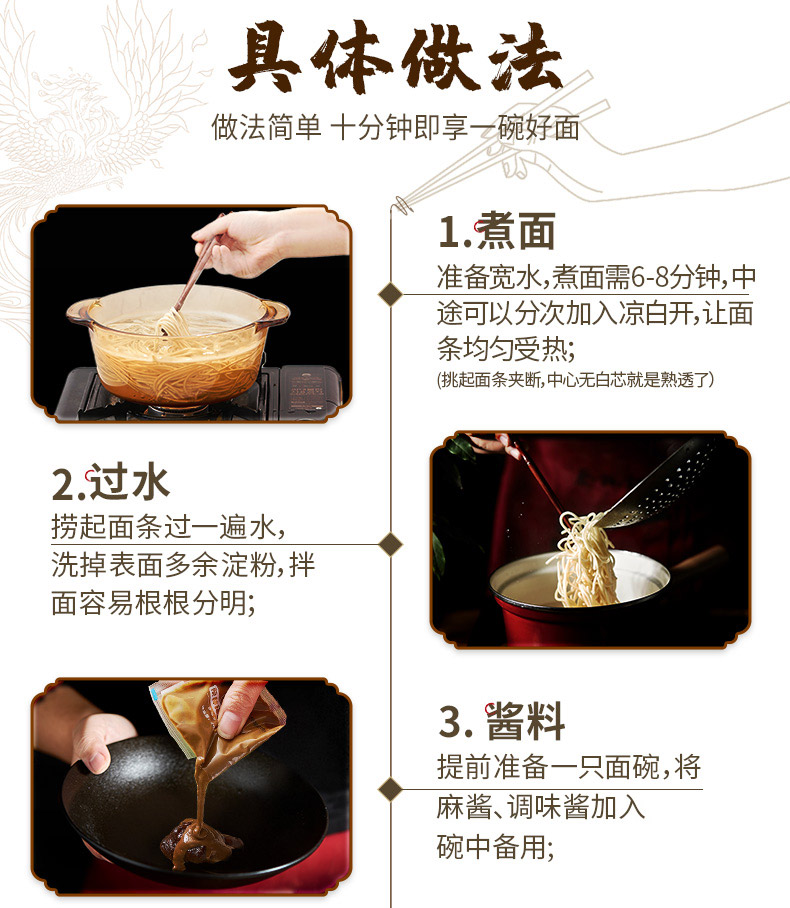 具体做法

做法简单 十分钟即享一碗好面

1.煮面

准备宽水,煮面需6-8分钟,中途可以分次加入凉白开,让面条均匀受热;

(挑起面条夹断,中心无白芯就是熟透了)

2.过水

捞起面条过一遍水,洗掉表面多余淀粉,拌面容易根根分明;

3. 酱料

提前准备一只面碗,将麻酱、调味酱加入碗中备用;