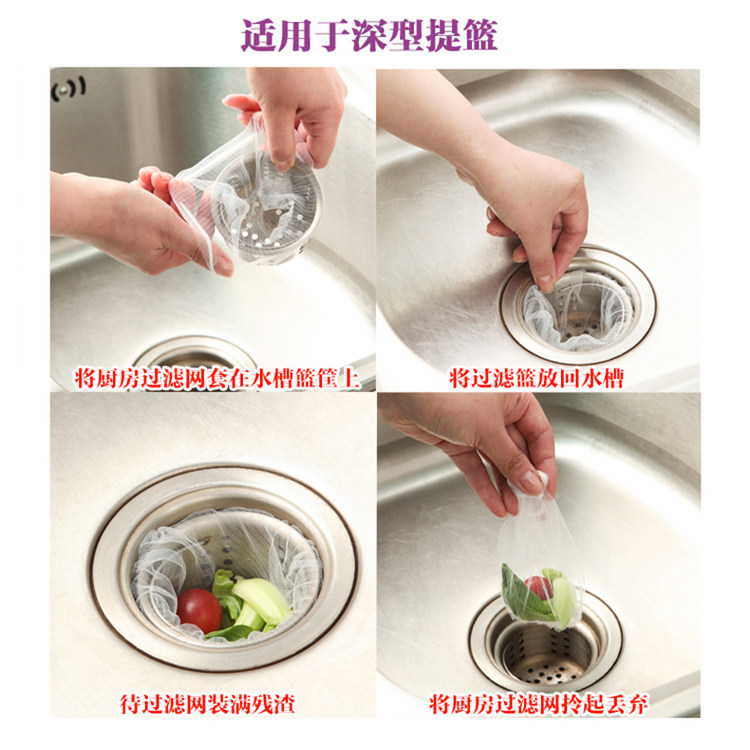 适用于深型提篮

将厨房过滤网套在水槽篮筐上

将过滤篮放回水槽

待过滤网装满残渣

将厨房过滤网拎起丢弃