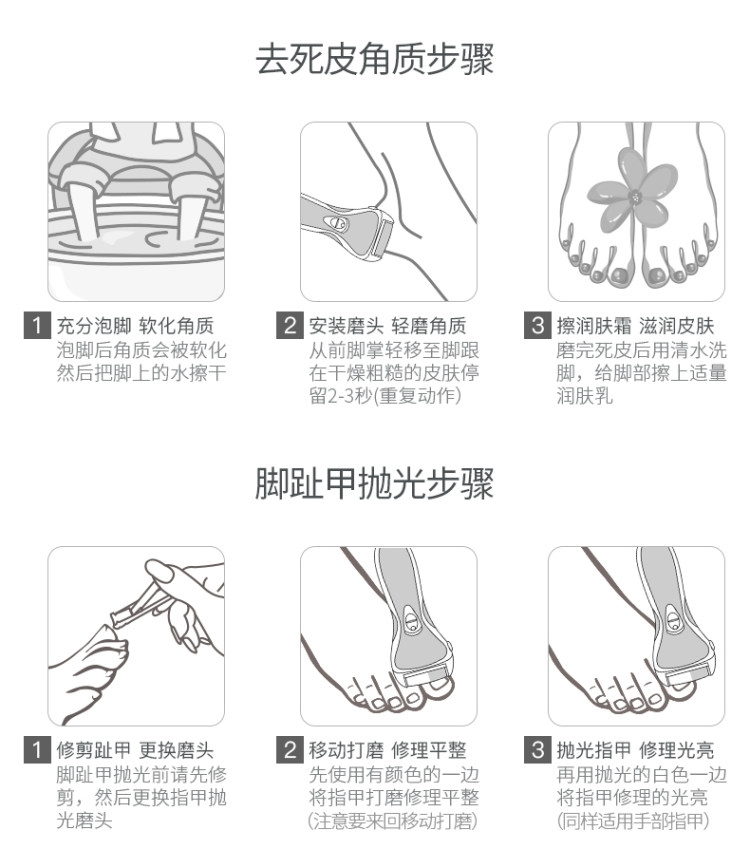 去死皮角质步骤

1 充分泡脚 软化角质
泡脚后角质会被软化然后把脚上的水擦干

2 安装磨头 轻磨角质
从前脚掌轻移至脚跟在干燥粗糙的皮肤停留2-3秒(重复动作)

3 擦润肤霜 滋润皮肤
磨完死皮后用清水洗脚，给脚部擦上适量润肤乳

脚趾甲抛光步骤

1 修剪趾甲 更换磨头
脚趾甲抛光前请先修剪，然后更换指甲抛光磨头

2 移动打磨 修理平整
先使用有颜色的一边将指甲打磨修理平整(注意要来回移动打磨)

3 抛光指甲 修理光亮
再用抛光的白色一边将指甲修理的光亮(同样适用手部指甲)