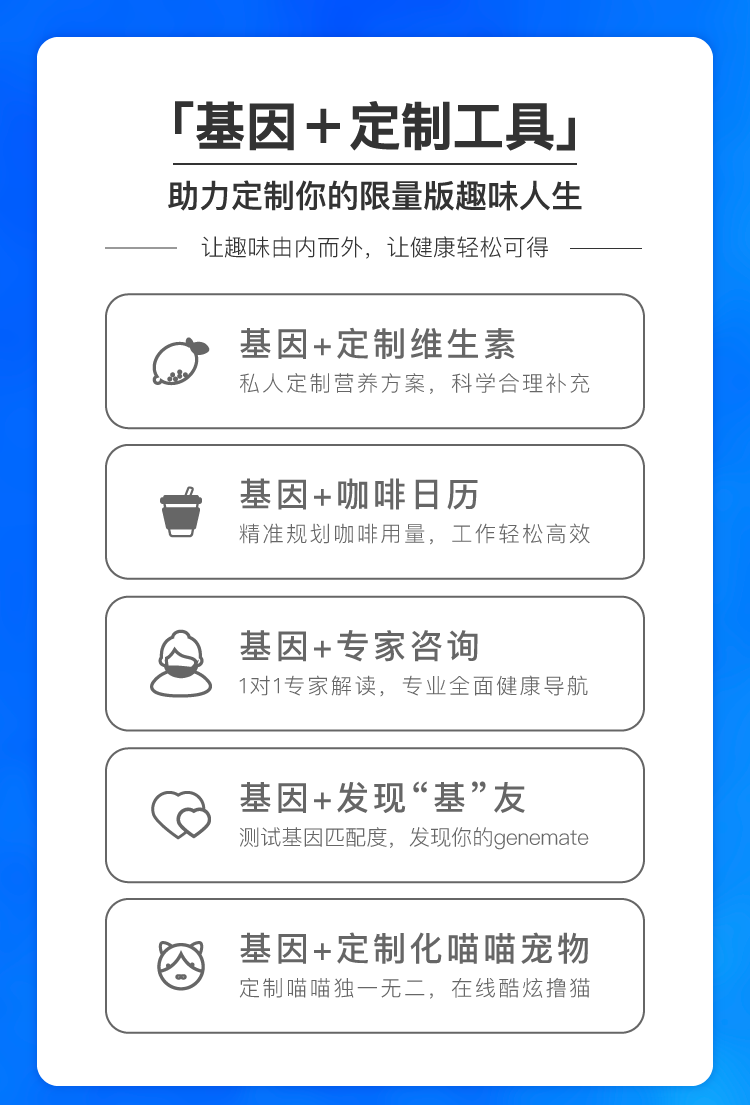 「基因＋定制工具」

助力定制你的限量版趣味人生

让趣味由内而外，让健康轻松可得

基因+定制维生素
私人定制营养方案，科学合理补充

基因+咖啡日历
精准规划咖啡用量，工作轻松高效

基因+专家咨询
1对1专家解读，专业全面健康导航

基因+发现“基”友
测试基因匹配度，发现你的genemate

基因+定制化喵喵宠物
定制喵喵独一无二，在线酷炫撸猫