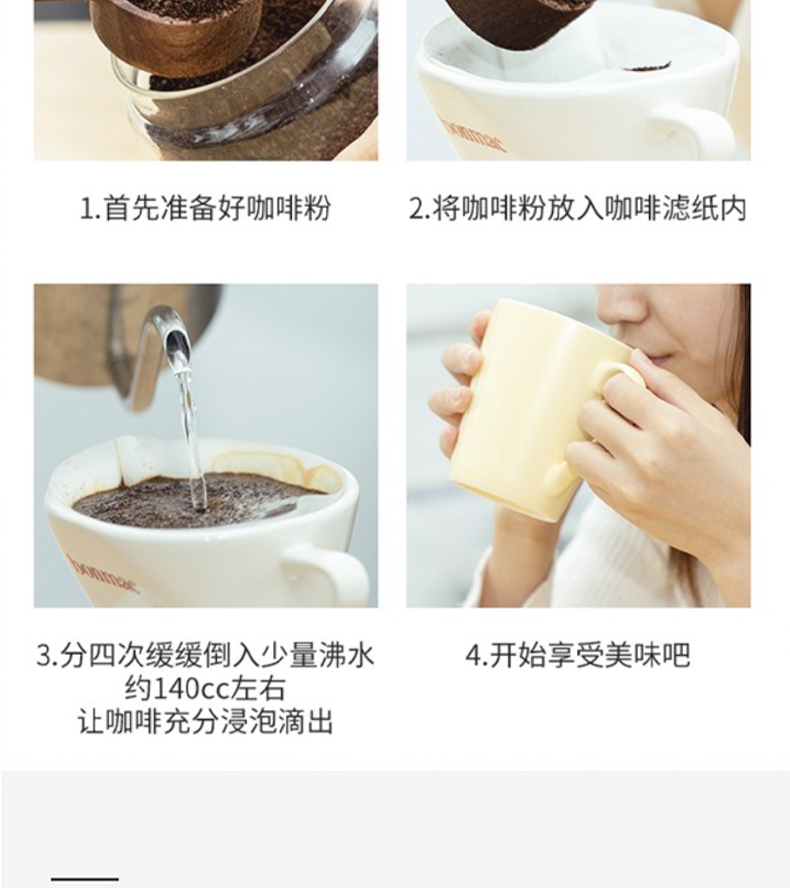 1.首先准备好咖啡粉

2.将咖啡粉放入咖啡滤纸内

3.分四次缓缓倒入少量沸水
约140cc左右
让咖啡充分浸泡滴出

4.开始享受美味吧