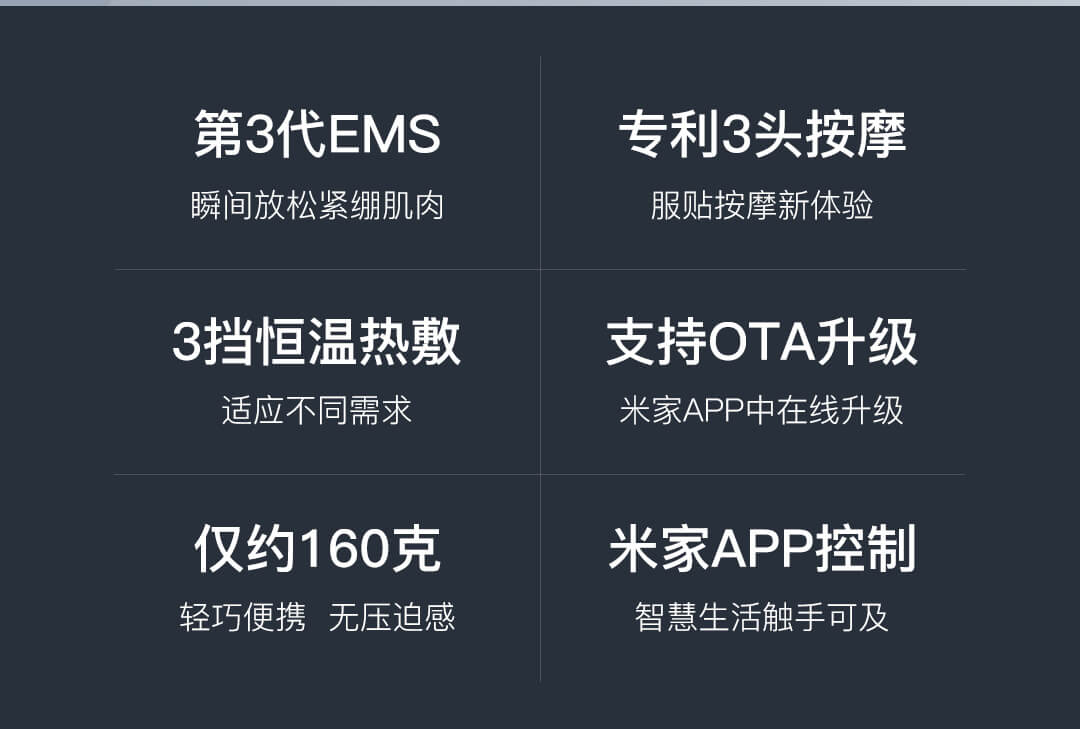 第3代EMS
瞬间放松紧绷肌肉

专利3头按摩
服贴按摩新体验

3挡恒温热敷
适应不同需求

支持OTA升级
米家APP中在线升级

仅约160克
轻巧便携 无压迫感

米家APP控制
智慧生活触手可及