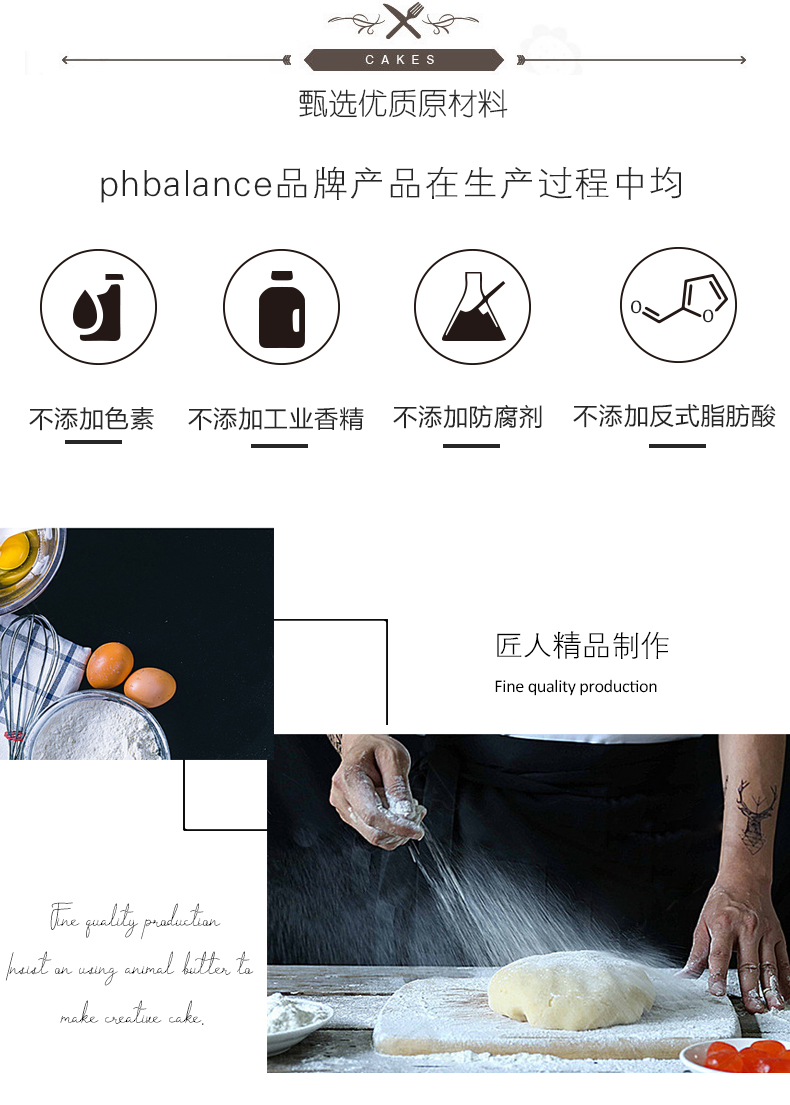 CAKES

甄选优质原材料

phbalance品牌产品在生产过程中均

O

O

不添加色素

不添加工业香精

不添加防腐剂

不添加反式脂肪酸

匠人精品制作

Fine quality production

Fine quality production

Insist on using animal butter to

make creative cake.