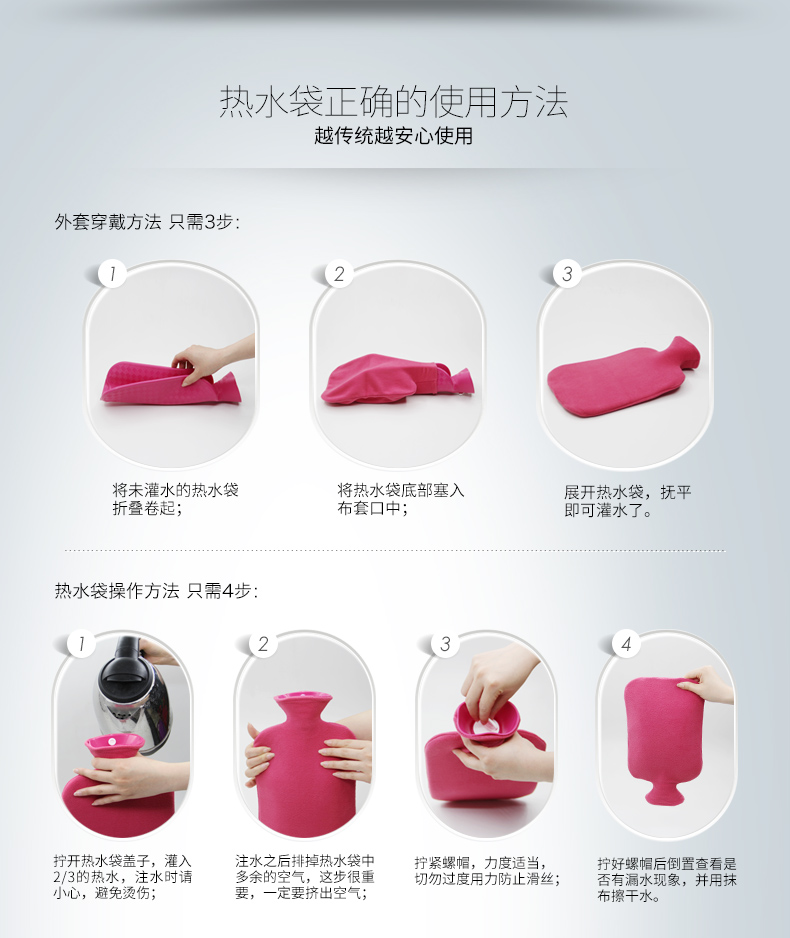 热水袋正确的使用方法
越传统越安心使用

外套穿戴方法 只需3步:

1
将未灌水的热水袋折叠卷起;

2
将热水袋底部塞入布套口中;

3
展开热水袋，抚平即可灌水了。

热水袋操作方法 只需4步:

1
拧开热水袋盖子，灌入2/3的热水，注水时请小心，避免烫伤;

2
注水之后排掉热水袋中多余的空气，这步很重要，一定要挤出空气;

3
拧紧螺帽，力度适当，切勿过度用力防止滑丝;

4
拧好螺帽后倒置查看是否有漏水现象，并用抹布擦干水。