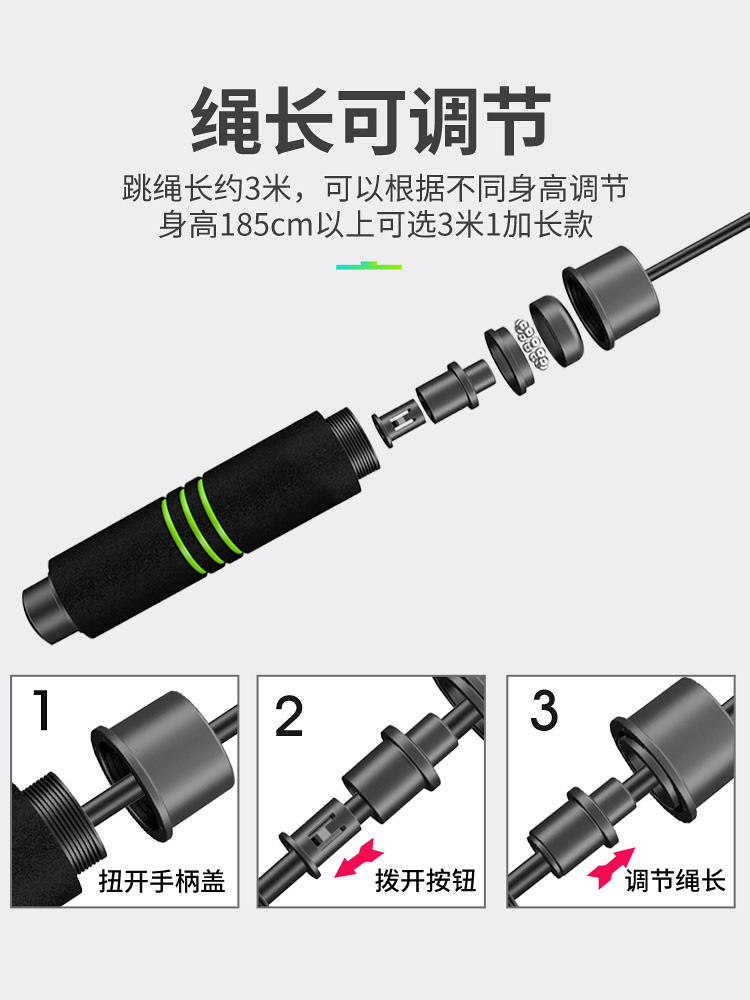 绳长可调节

跳绳长约3米，可以根据不同身高调节
身高185cm以上可选3米1加长款

1
扭开手柄盖

2
拨开按钮

3
调节绳长