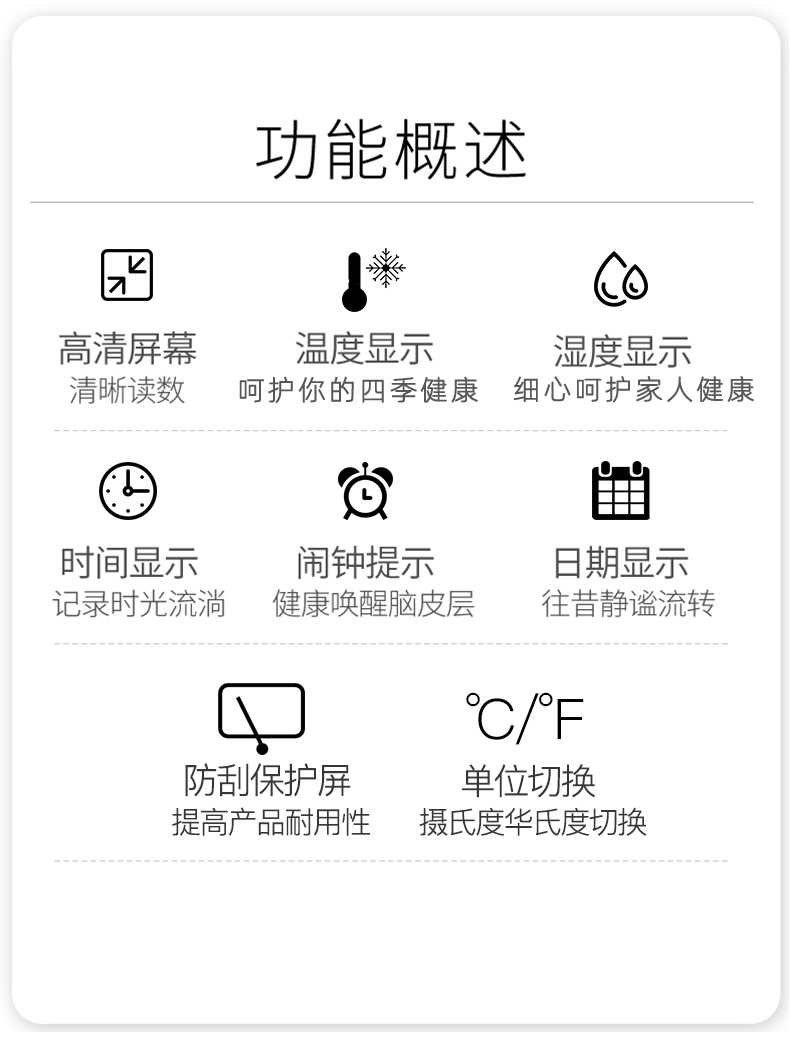 功能概述

高清屏幕
清晰读数

温度显示
呵护你的四季健康

湿度显示
细心呵护家人健康

时间显示
记录时光流淌

闹钟提示
健康唤醒脑皮层

日期显示
往昔静谧流转

防刮保护屏
提高产品耐用性

℃/℉

单位切换
摄氏度华氏度切换