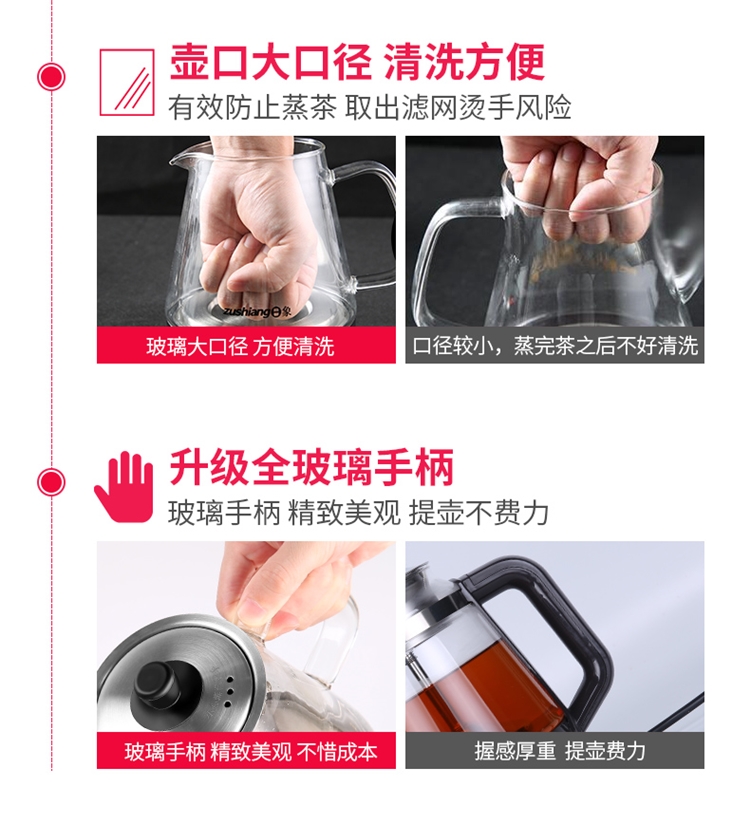 壶口大口径 清洗方便
有效防止蒸茶 取出滤网烫手风险

zushiang日象

玻璃大口径 方便清洗

口径较小，蒸完茶之后不好清洗

升级全玻璃手柄
玻璃手柄 精致美观 提壶不费力

玻璃手柄 精致美观 不惜成本

握感厚重 提壶费力