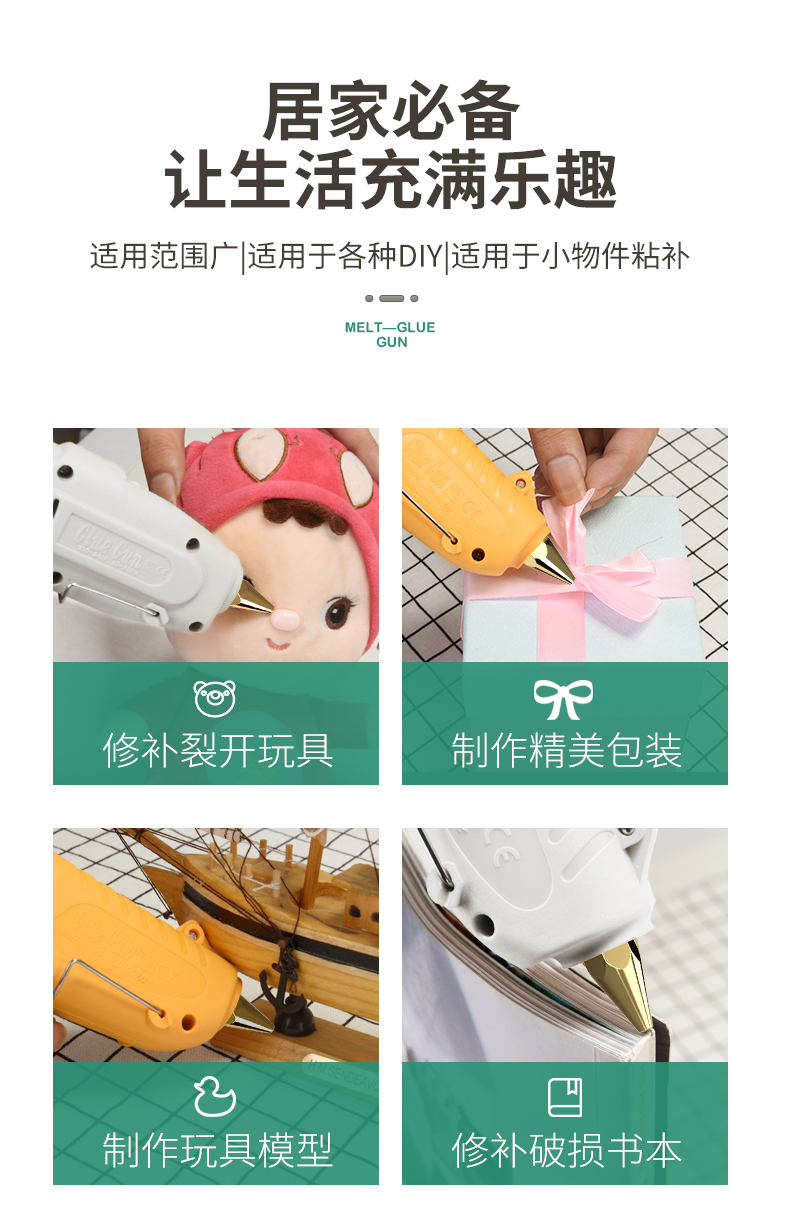 居家必备
让生活充满乐趣

适用范围广|适用于各种DIY|适用于小物件粘补

MELT—GLUE GUN

Glue Gun

修补裂开玩具

制作精美包装

制作玩具模型

修补破损书本