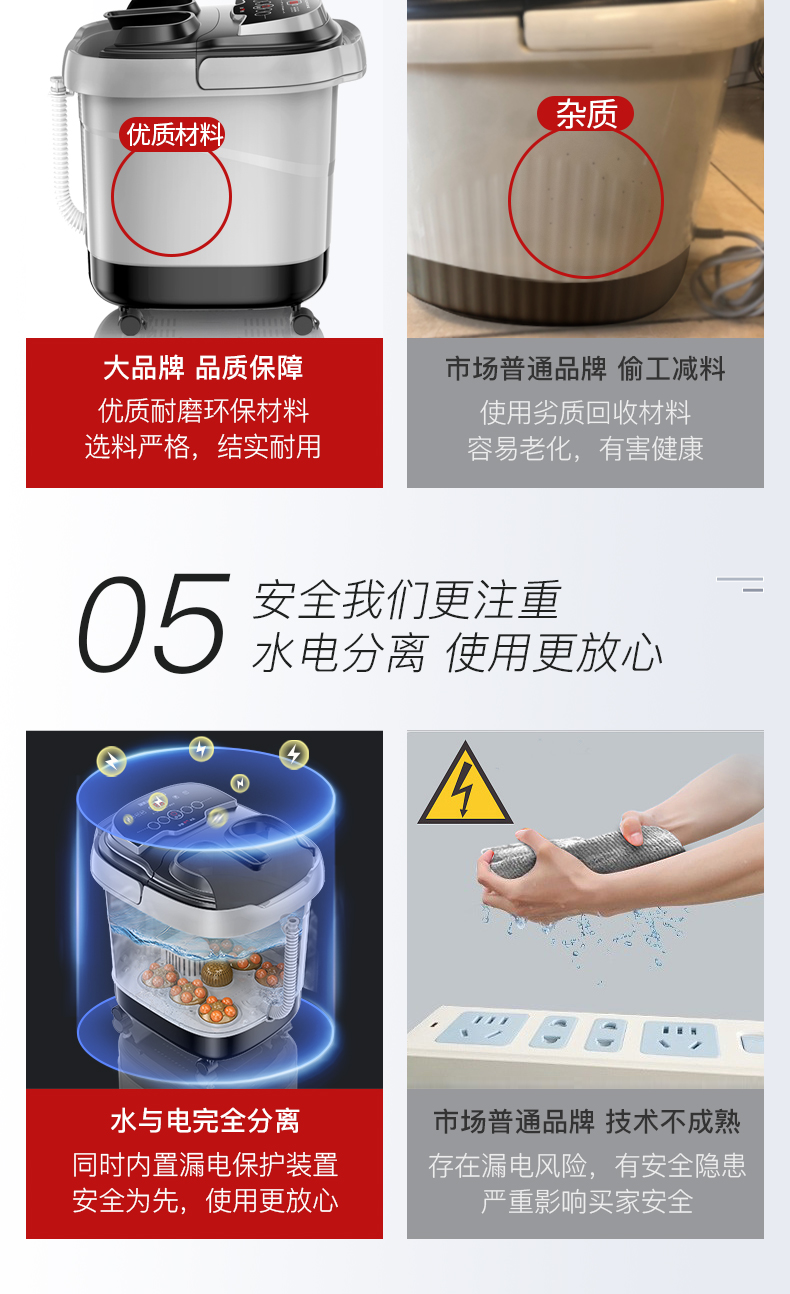 优质材料

杂质

大品牌 品质保障
优质耐磨环保材料
选料严格，结实耐用

市场普通品牌 偷工减料
使用劣质回收材料
容易老化，有害健康

05 安全我们更注重
水电分离 使用更放心

水与电完全分离
同时内置漏电保护装置
安全为先，使用更放心

市场普通品牌 技术不成熟
存在漏电风险，有安全隐患
严重影响买家安全