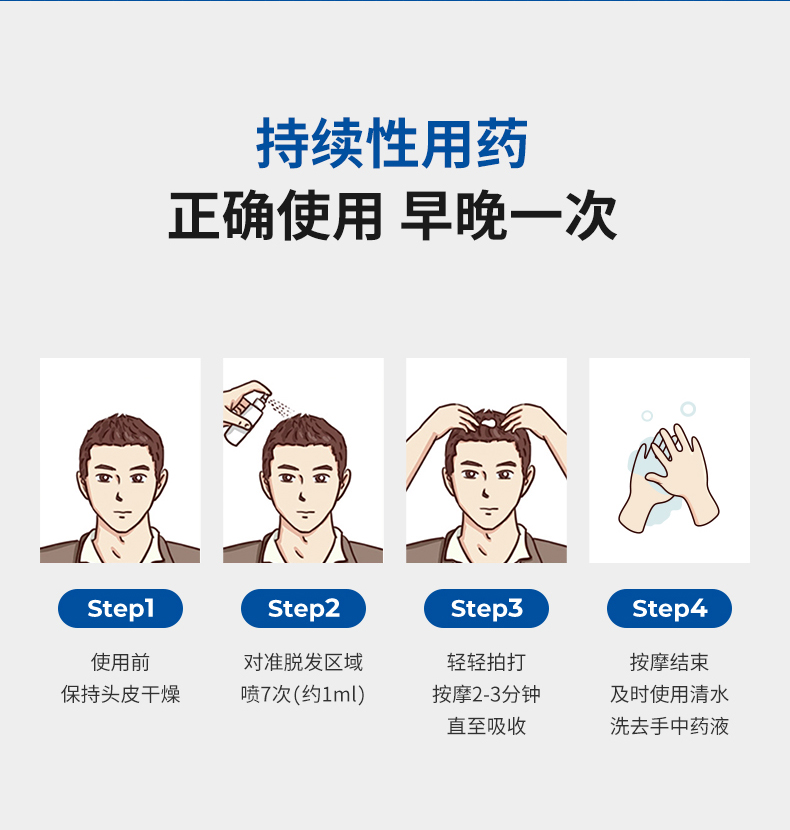 持续性用药
正确使用 早晚一次

Step1
使用前
保持头皮干燥

Step2
对准脱发区域
喷7次(约1ml)

Step3
轻轻拍打
按摩2-3分钟
直至吸收

Step4
按摩结束
及时使用清水
洗去手中药液