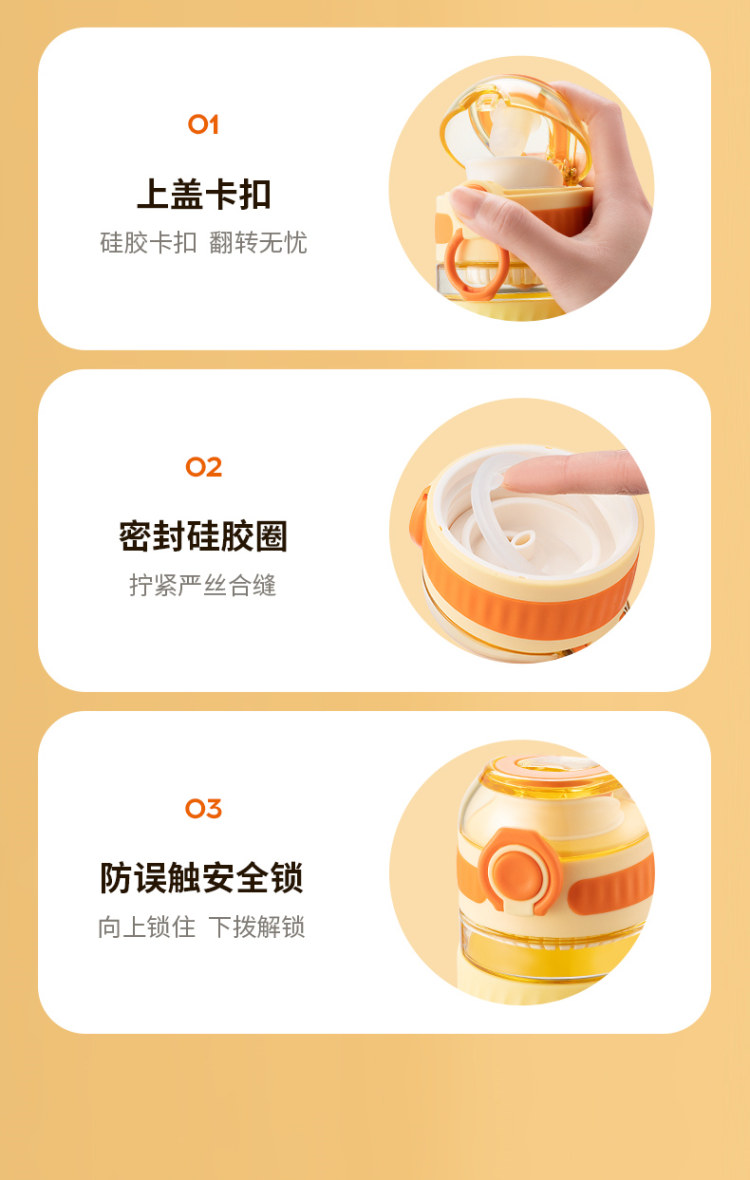 01

上盖卡扣

硅胶卡扣 翻转无忧

02

密封硅胶圈

拧紧严丝合缝

03

防误触安全锁

向上锁住 下拨解锁