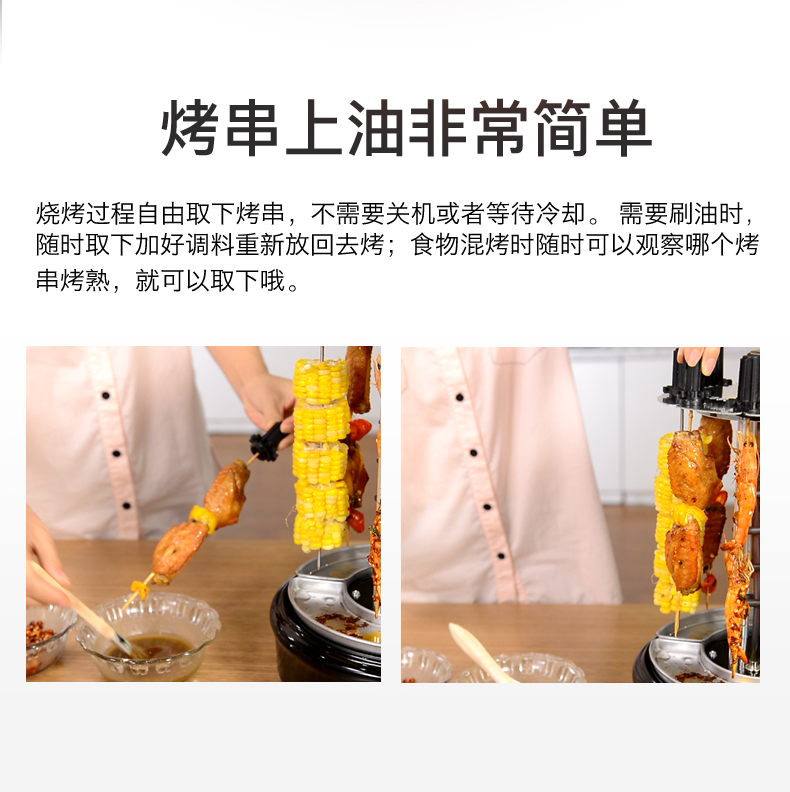 烤串上油非常简单

烧烤过程自由取下烤串，不需要关机或者等待冷却。需要刷油时，随时取下加好调料重新放回去烤；食物混烤时随时可以观察哪个烤串烤熟，就可以取下哦。