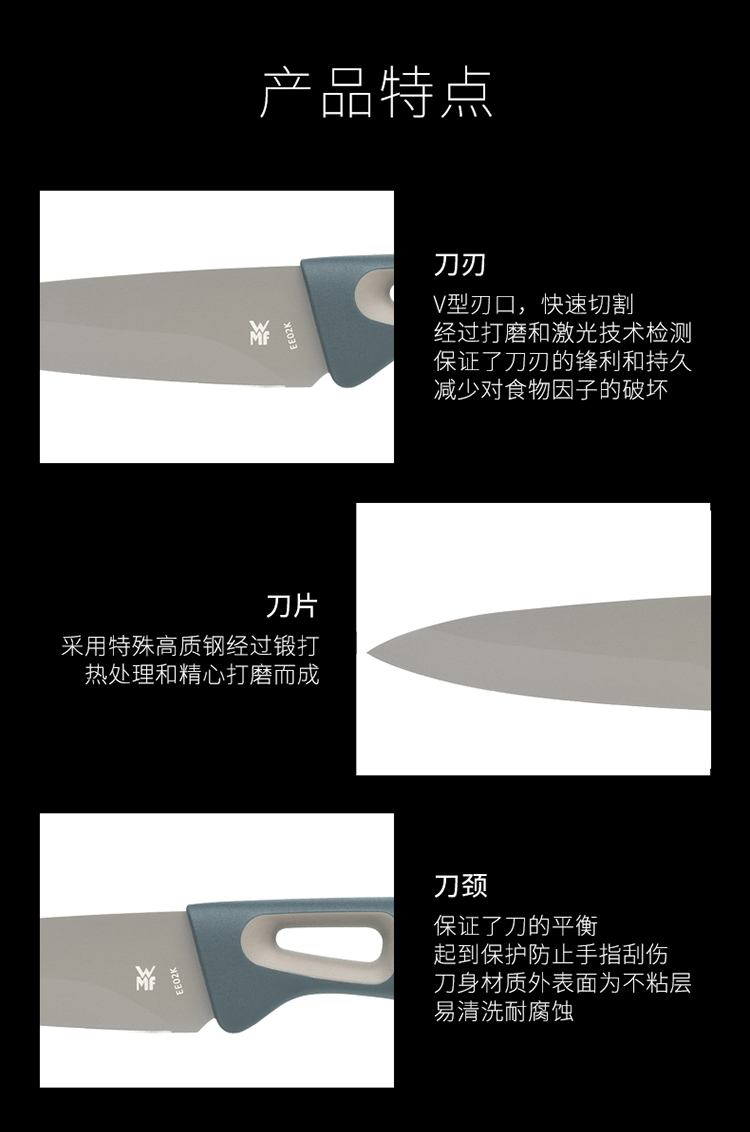 产品特点

WMF
EE02K

刀刃
V型刃口，快速切割
经过打磨和激光技术检测
保证了刀刃的锋利和持久
减少对食物因子的破坏

刀片
采用特殊高质钢经过锻打
热处理和精心打磨而成

WMF
EE02K

刀颈
保证了刀的平衡
起到保护防止手指刮伤
刀身材质外表面为不粘层
易清洗耐腐蚀