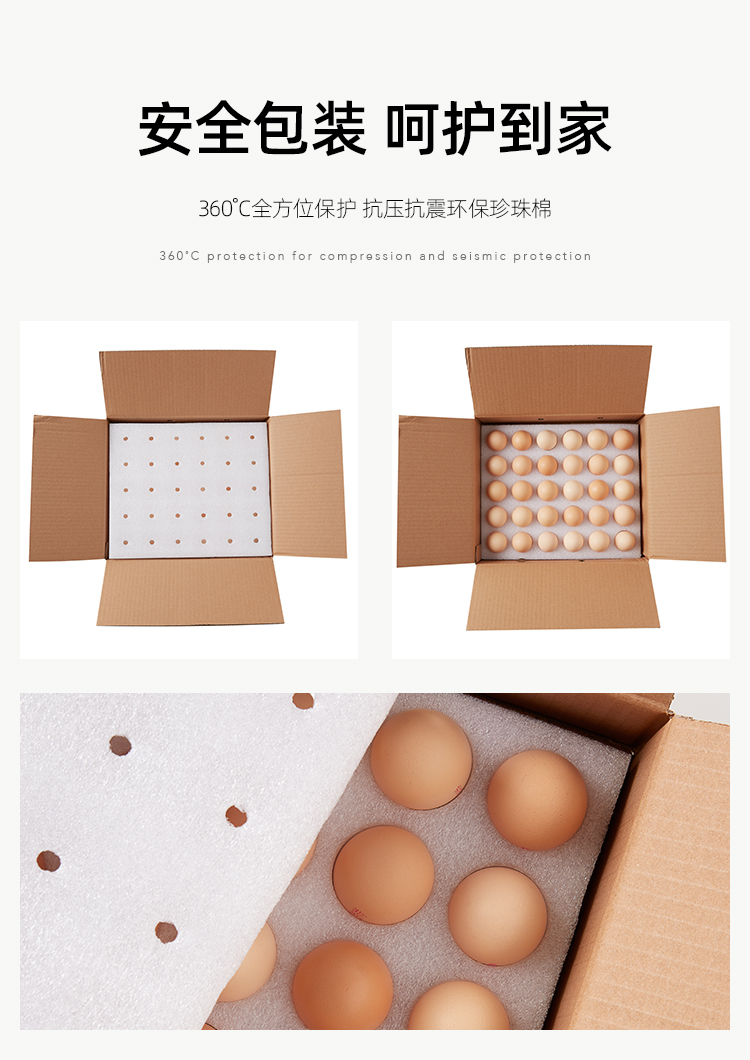 安全包装 呵护到家

360℃全方位保护 抗压抗震环保珍珠棉

360°C protection for compression and seismic protection