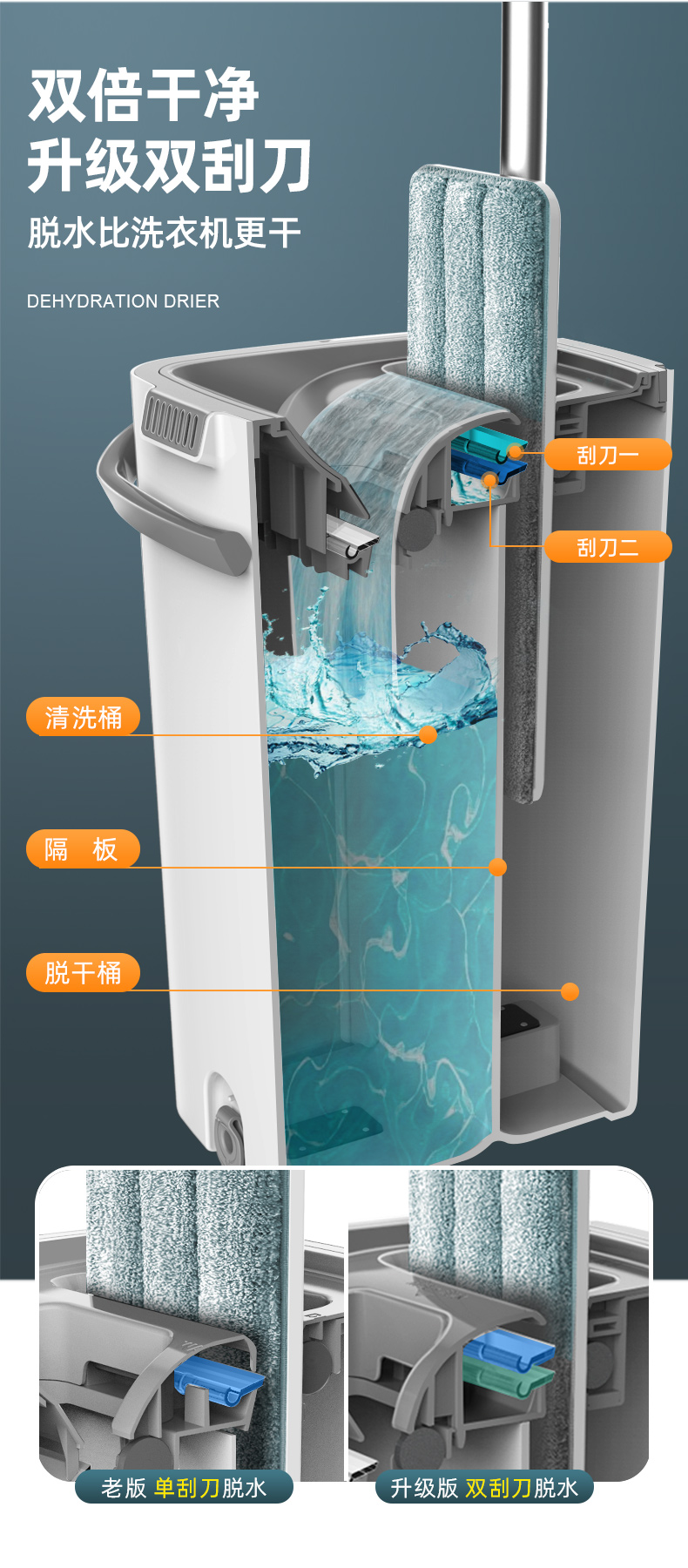 双倍干净
升级双刮刀

脱水比洗衣机更干

DEHYDRATION DRIER

刮刀一

刮刀二

清洗桶

隔 板

脱干桶

老版 单刮刀脱水

升级版 双刮刀脱水