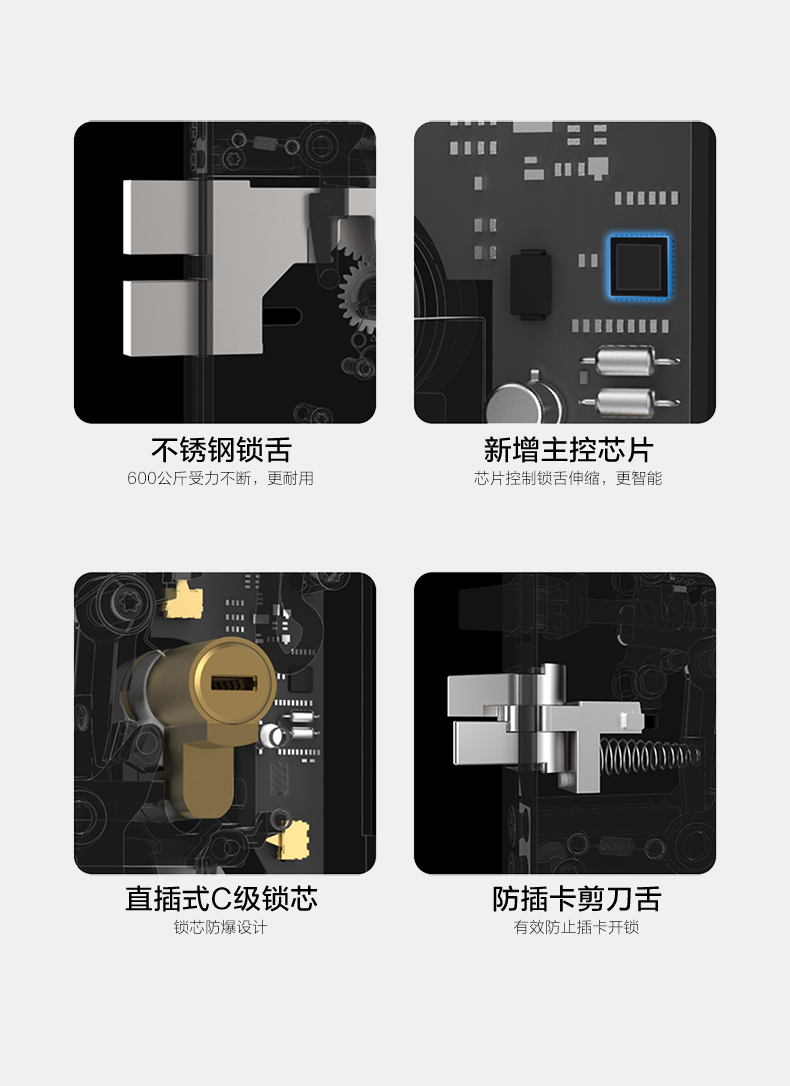 不锈钢锁舌
600公斤受力不断，更耐用

新增主控芯片
芯片控制锁舌伸缩，更智能

直插式C级锁芯
锁芯防爆设计

防插卡剪刀舌
有效防止插卡开锁