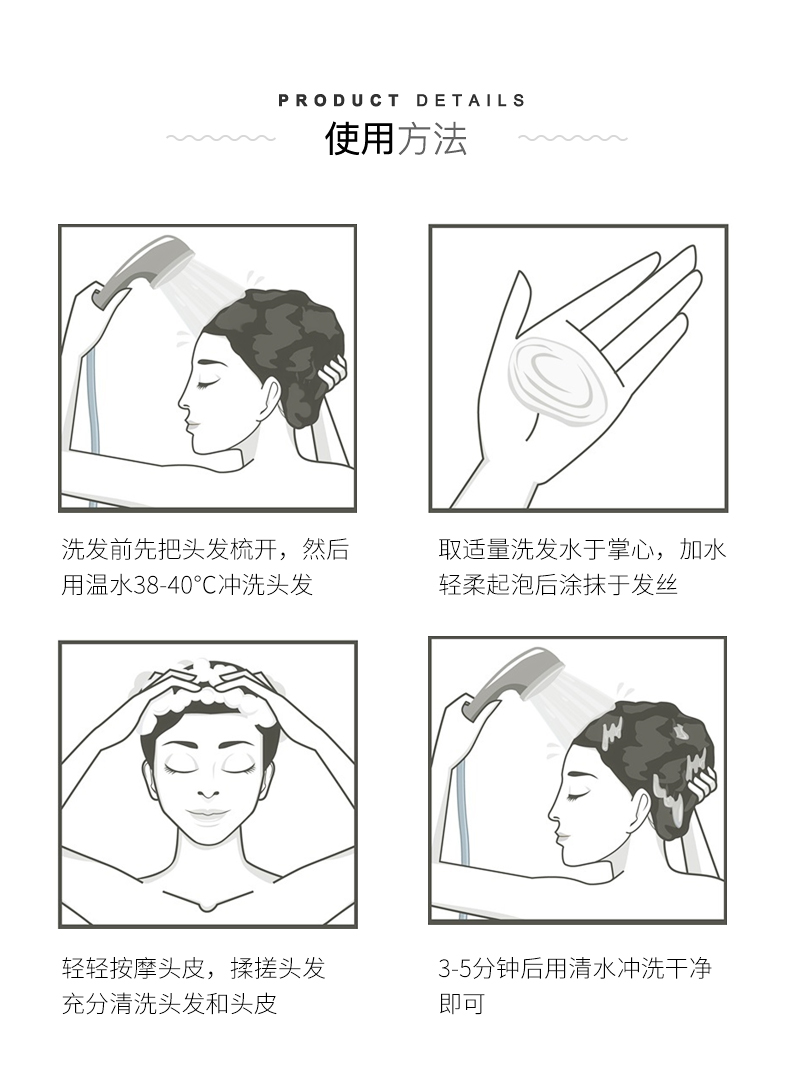 PRODUCT DETAILS

使用方法

洗发前先把头发梳开，然后用温水38-40°C冲洗头发

取适量洗发水于掌心，加水轻柔起泡后涂抹于发丝

轻轻按摩头皮，揉搓头发充分清洗头发和头皮

3-5分钟后用清水冲洗干净即可