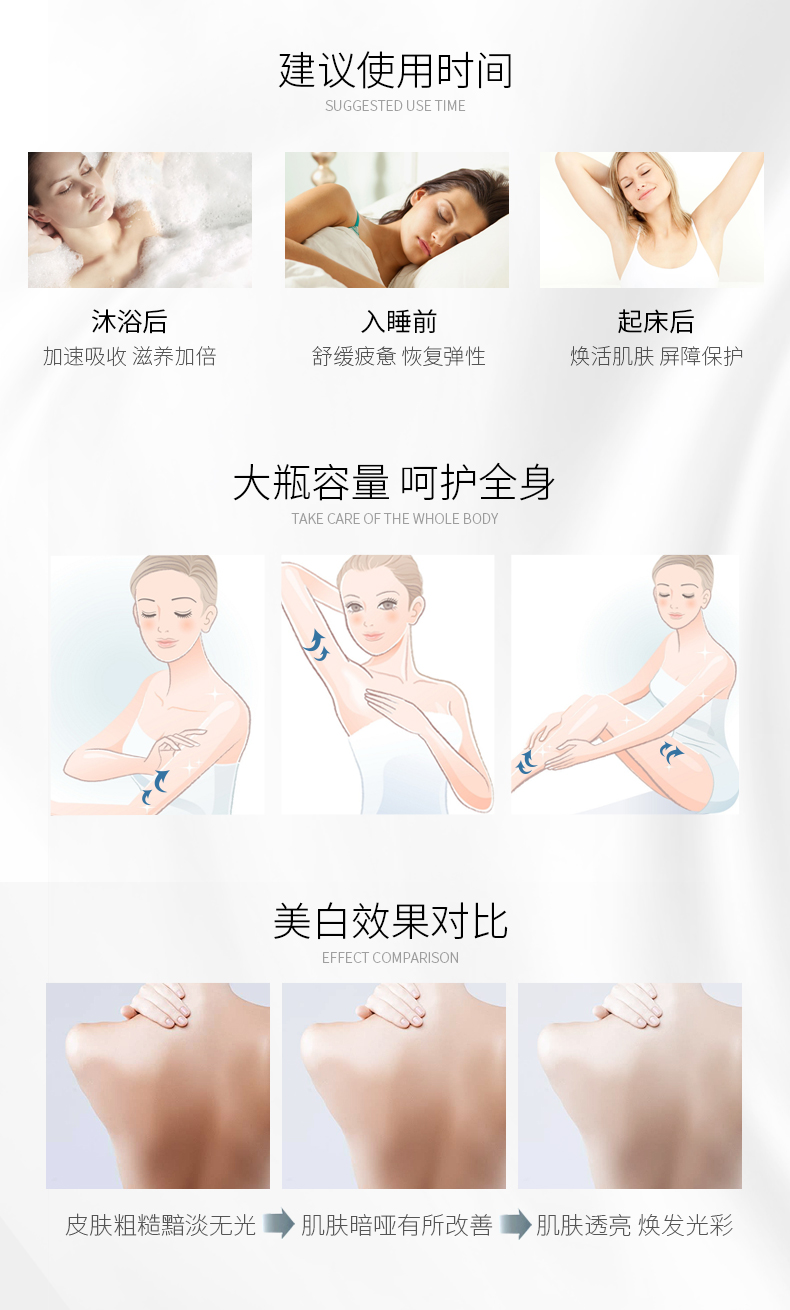 建议使用时间
SUGGESTED USE TIME

沐浴后
加速吸收 滋养加倍

入睡前
舒缓疲惫 恢复弹性

起床后
焕活肌肤 屏障保护

大瓶容量 呵护全身
TAKE CARE OF THE WHOLE BODY

美白效果对比
EFFECT COMPARISON

皮肤粗糙黯淡无光 肌肤暗哑有所改善 肌肤透亮 焕发光彩