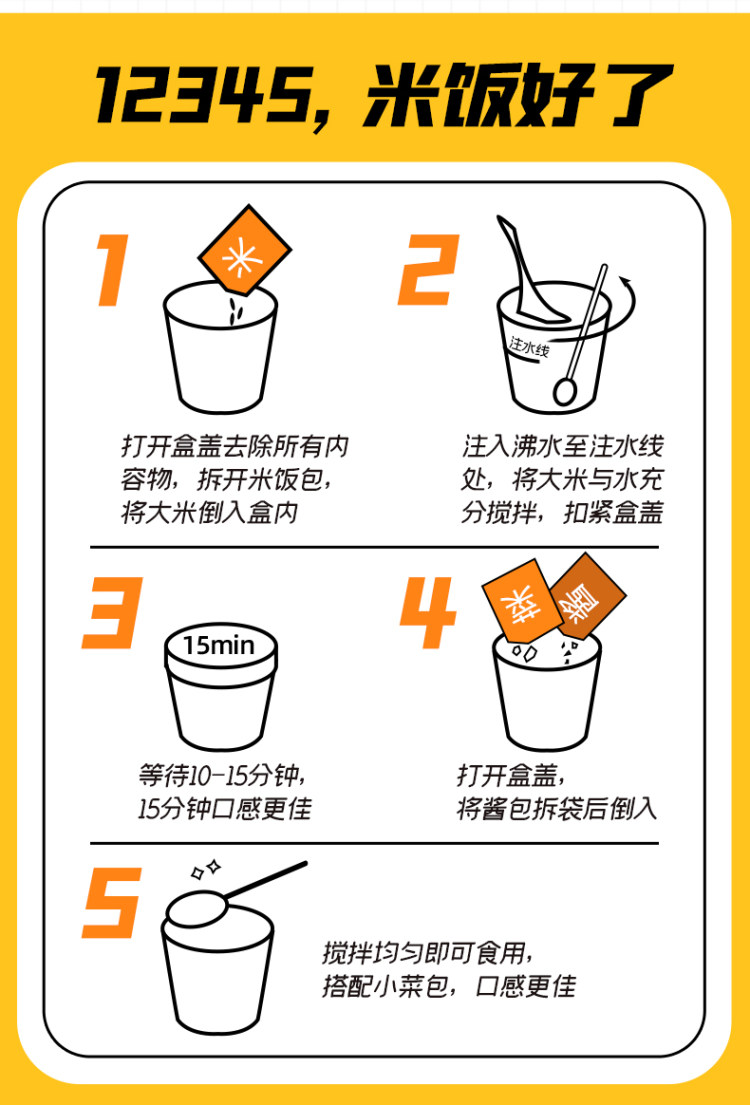 12345，米饭好了

1

米

打开盒盖去除所有内容物，拆开米饭包，将大米倒入盒内

2

注水线

注入沸水至注水线处，将大米与水充分搅拌，扣紧盒盖

3

15min

等待10-15分钟，15分钟口感更佳

4

料

酱

打开盒盖，将酱包拆袋后倒入

5

搅拌均匀即可食用，搭配小菜包，口感更佳