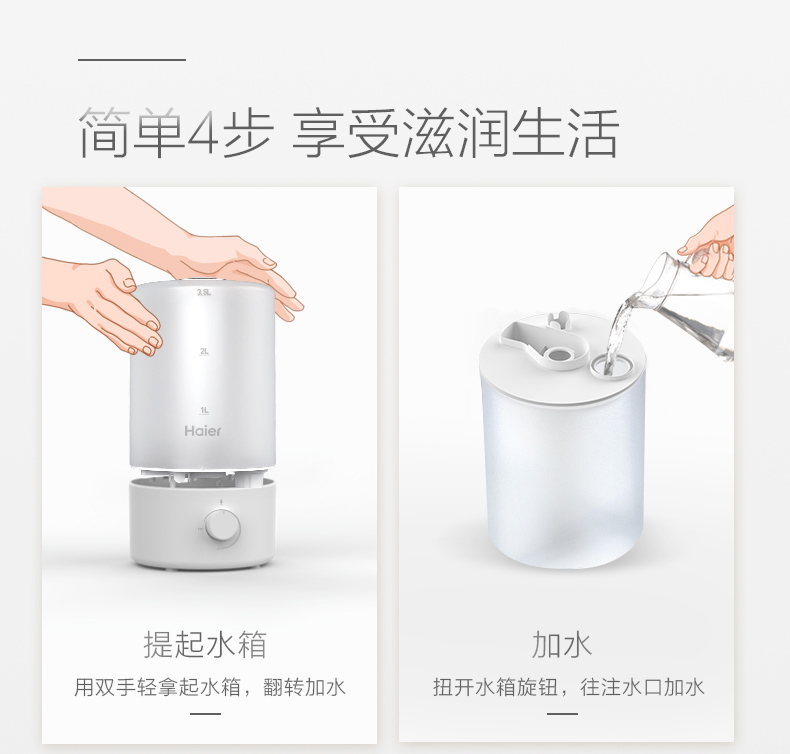 简单4步 享受滋润生活

3.5L

2L

1L

Haier

提起水箱

用双手轻拿起水箱，翻转加水

加水

扭开水箱旋钮，往注水口加水