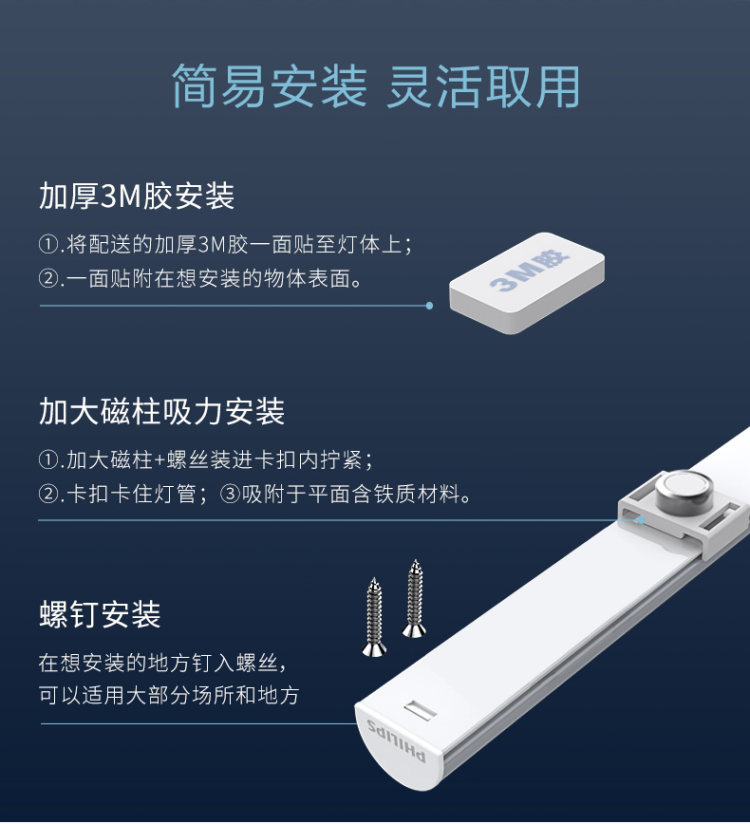 简易安装 灵活取用

加厚3M胶安装

①.将配送的加厚3M胶一面贴至灯体上；
②.一面贴附在想安装的物体表面。

3M胶

加大磁柱吸力安装

①.加大磁柱+螺丝装进卡扣内拧紧；
②.卡扣卡住灯管；③吸附于平面含铁质材料。

螺钉安装

在想安装的地方钉入螺丝，
可以适用大部分场所和地方

PHILIPS