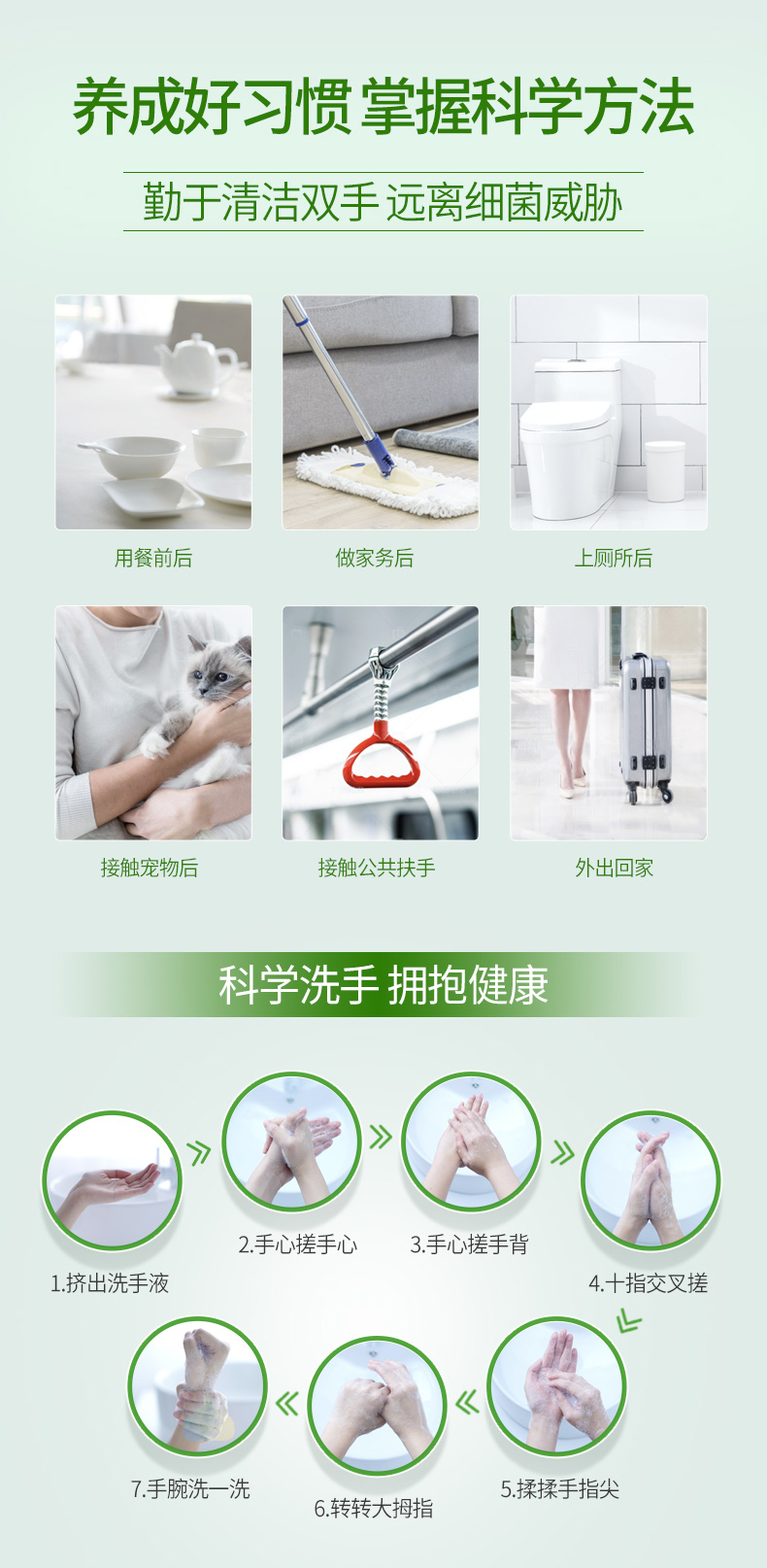 养成好习惯 掌握科学方法

勤于清洁双手 远离细菌威胁

用餐前后

做家务后

上厕所后

接触宠物后

接触公共扶手

外出回家

科学洗手 拥抱健康

1.挤出洗手液

2.手心搓手心

3.手心搓手背

4.十指交叉搓

5.揉揉手指尖

6.转转大拇指

7.手腕洗一洗