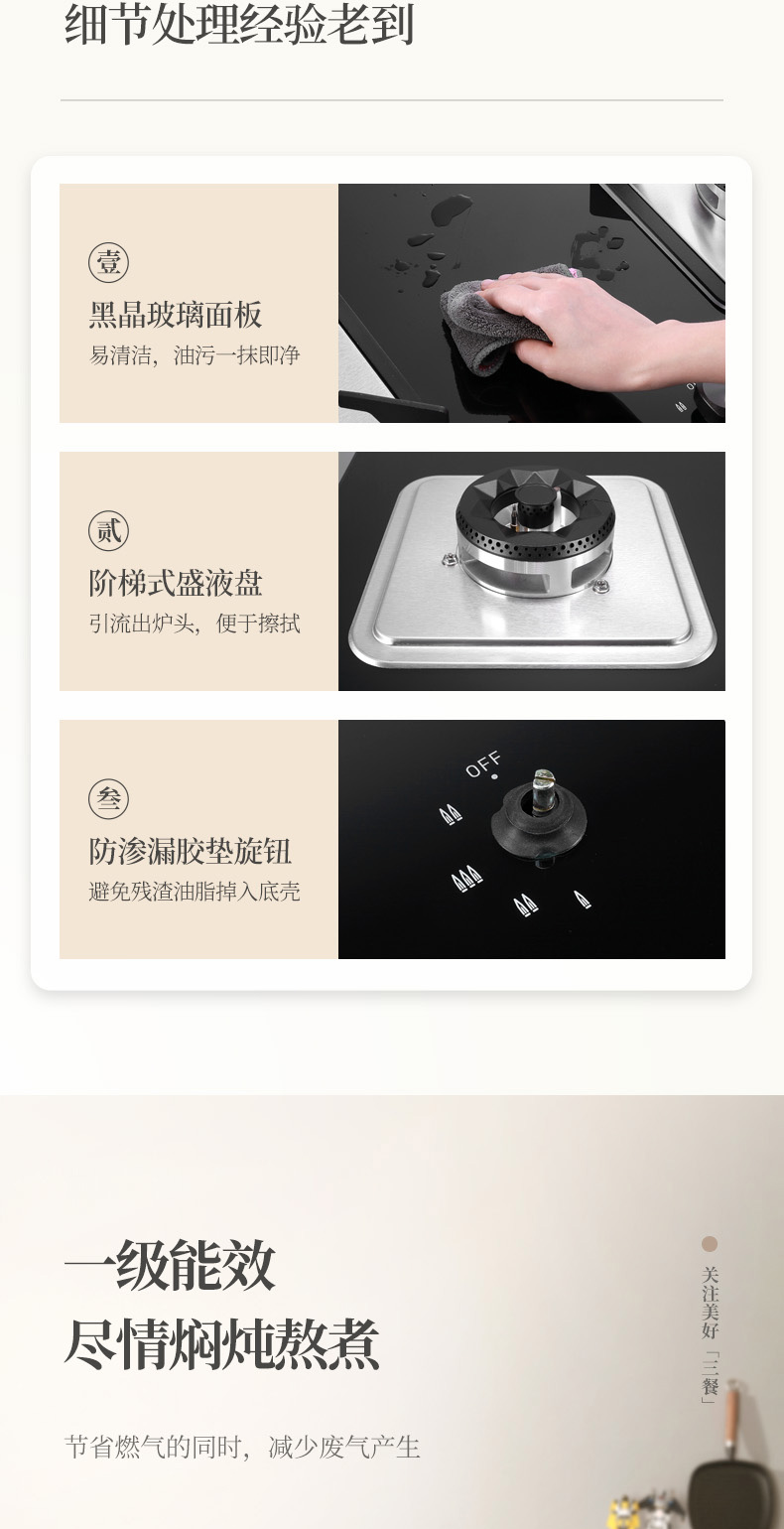 细节处理经验老到

壹
黑晶玻璃面板
易清洁，油污一抹即净

贰
阶梯式盛液盘
引流出炉头，便于擦拭

叁
防渗漏胶垫旋钮
避免残渣油脂掉入底壳

OFF

一级能效
尽情焖炖熬煮

节省燃气的同时，减少废气产生

关注美好「三餐」