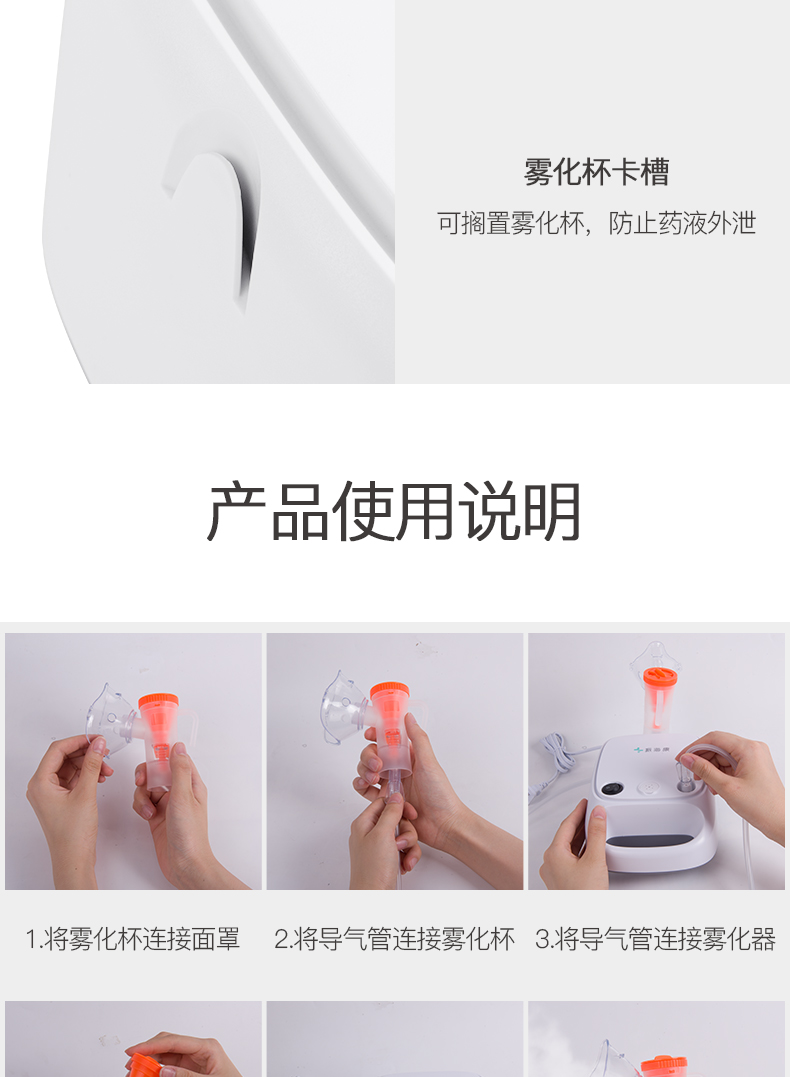 雾化杯卡槽

可搁置雾化杯，防止药液外泄

产品使用说明

1.将雾化杯连接面罩

2.将导气管连接雾化杯

3.将导气管连接雾化器