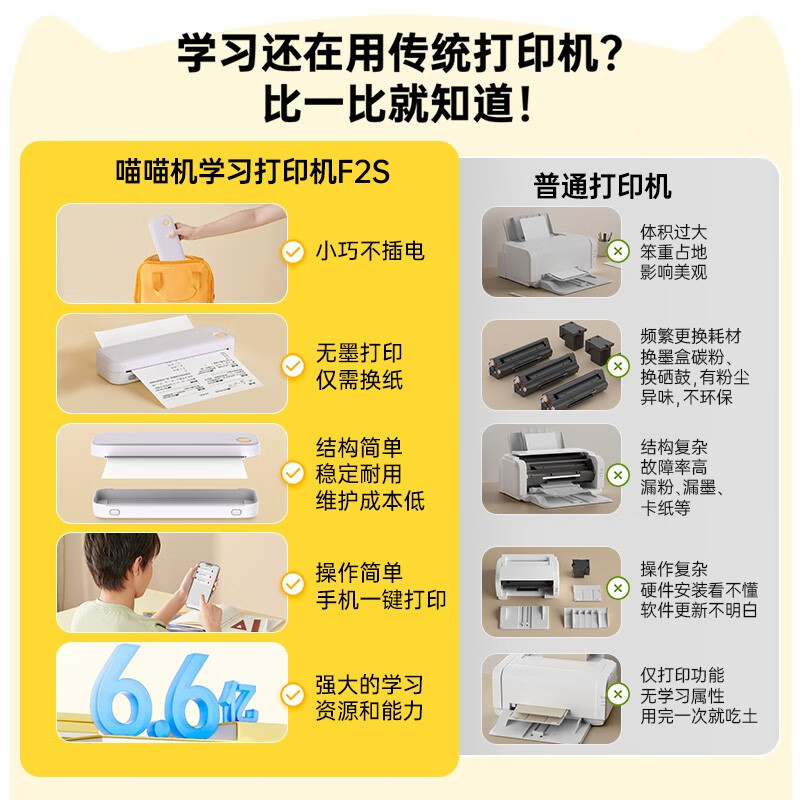 学习还在用传统打印机?
比一比就知道!

喵喵机学习打印机F2S

小巧不插电

无墨打印
仅需换纸

结构简单
稳定耐用
维护成本低

操作简单
手机一键打印

6.6亿

强大的学习
资源和能力

普通打印机

体积过大
笨重占地
影响美观

频繁更换耗材
换墨盒碳粉、
换硒鼓,有粉尘
异味,不环保

结构复杂
故障率高
漏粉、漏墨、
卡纸等

操作复杂
硬件安装看不懂
软件更新不明白

仅打印功能
无学习属性
用完一次就吃土