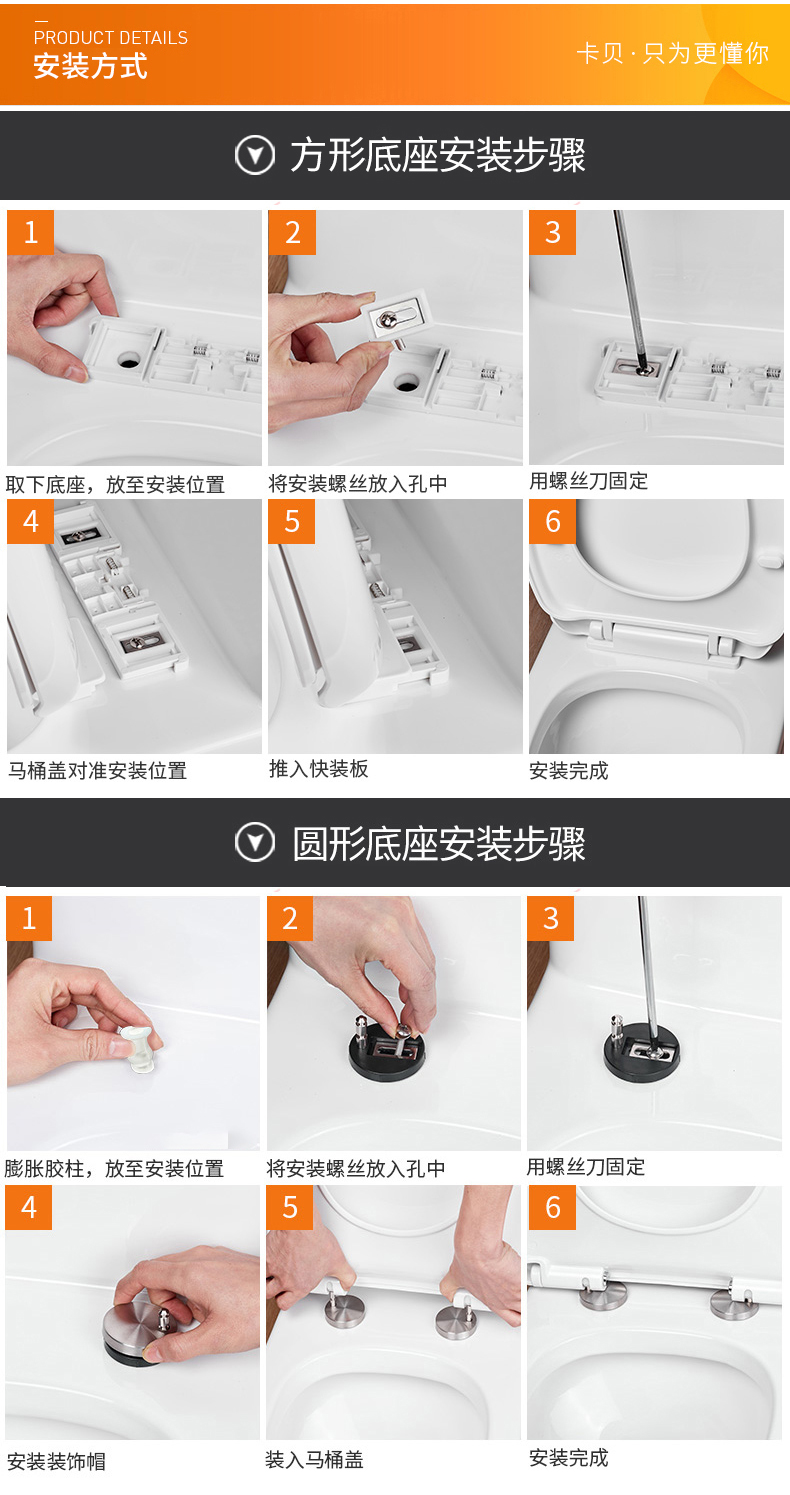 PRODUCT DETAILS
安装方式

卡贝 · 只为更懂你

方形底座安装步骤

1
取下底座，放至安装位置

2
将安装螺丝放入孔中

3
用螺丝刀固定

4
马桶盖对准安装位置

5
推入快装板

6
安装完成

圆形底座安装步骤

1
膨胀胶柱，放至安装位置

2
将安装螺丝放入孔中

3
用螺丝刀固定

4
安装装饰帽

5
装入马桶盖

6
安装完成