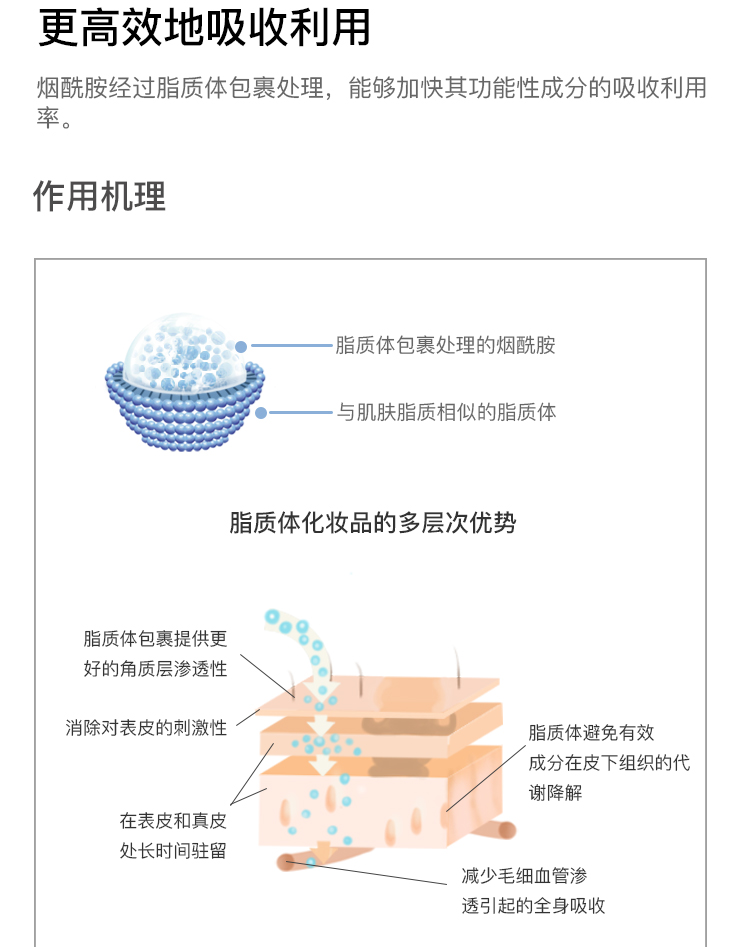 更高效地吸收利用

烟酰胺经过脂质体包裹处理，能够加快其功能性成分的吸收利用率。

作用机理

脂质体包裹处理的烟酰胺

与肌肤脂质相似的脂质体

脂质体化妆品的多层次优势

脂质体包裹提供更好的角质层渗透性

消除对表皮的刺激性

在表皮和真皮处长时间驻留

脂质体避免有效成分在皮下组织的代谢降解

减少毛细血管渗透引起的全身吸收