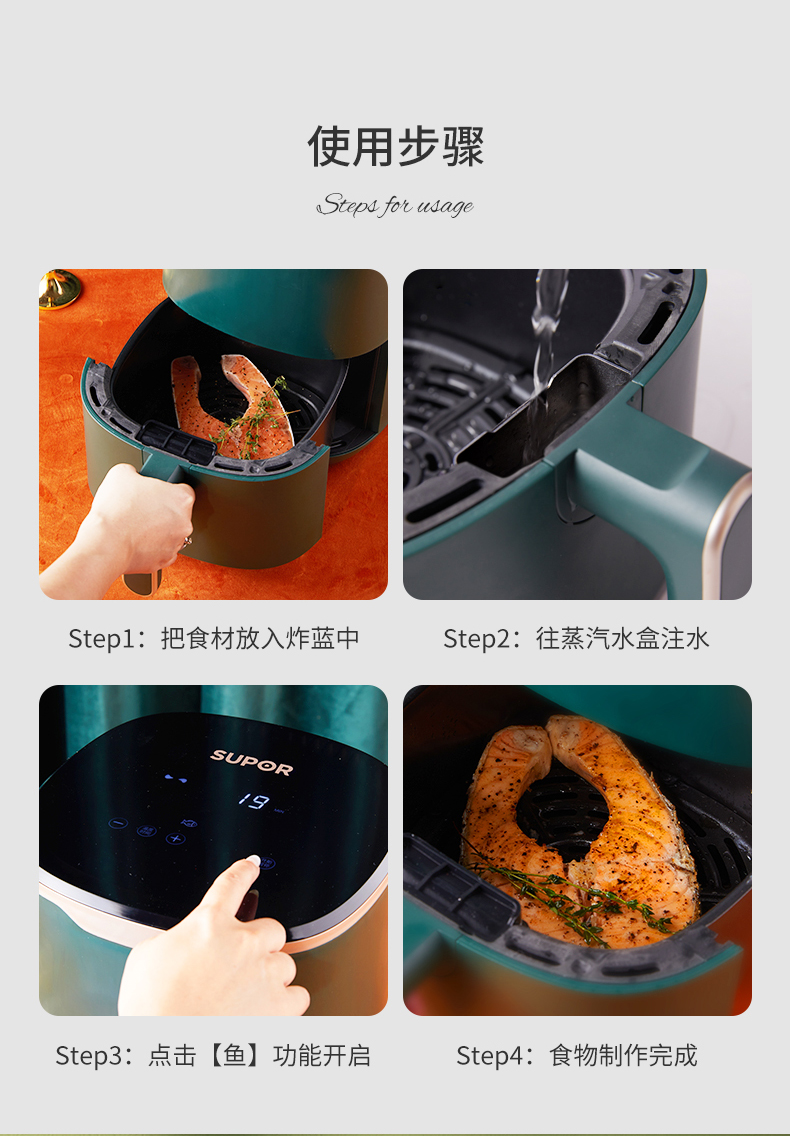 使用步骤

Steps for usage

Step1：把食材放入炸蓝中

Step2：往蒸汽水盒注水

SUPOR

19

Step3：点击【鱼】功能开启

Step4：食物制作完成