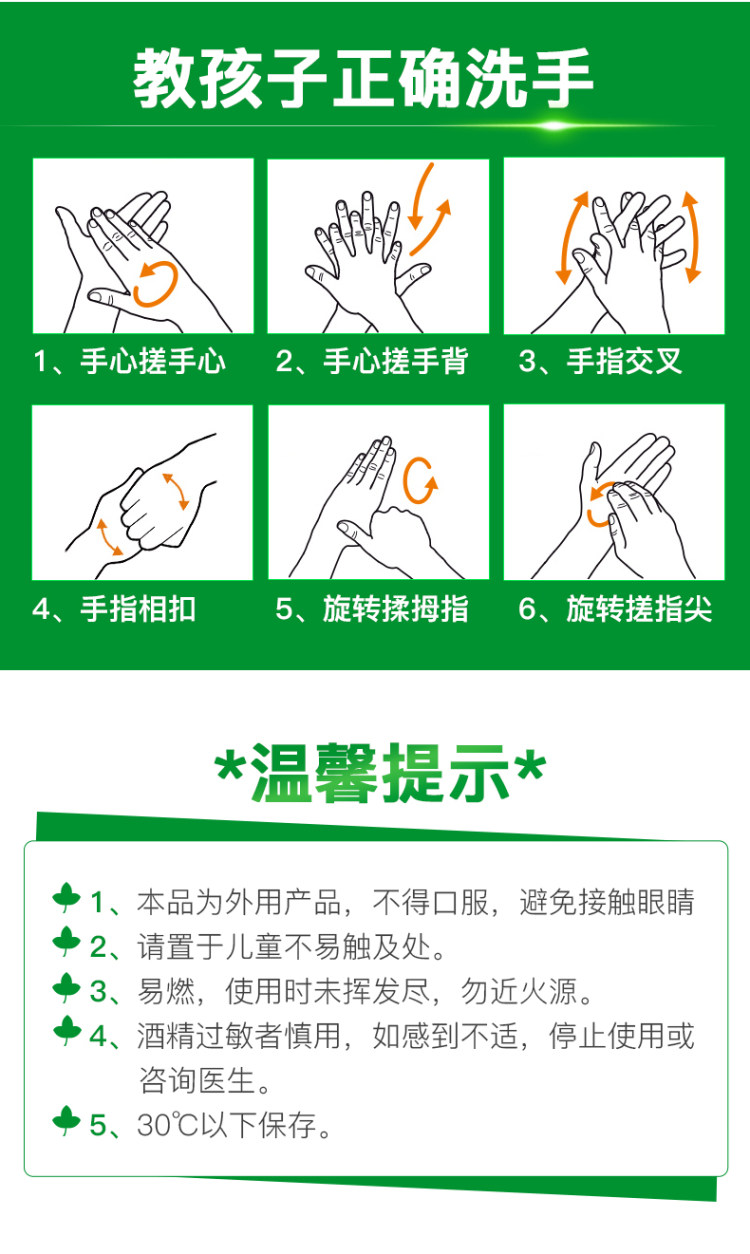 教孩子正确洗手

1、手心搓手心

2、手心搓手背

3、手指交叉

4、手指相扣

5、旋转揉拇指

6、旋转搓指尖

*温馨提示*

1、本品为外用产品，不得口服，避免接触眼睛

2、请置于儿童不易触及处。

3、易燃，使用时未挥发尽，勿近火源。

4、酒精过敏者慎用，如感到不适，停止使用或咨询医生。

5、30℃以下保存。