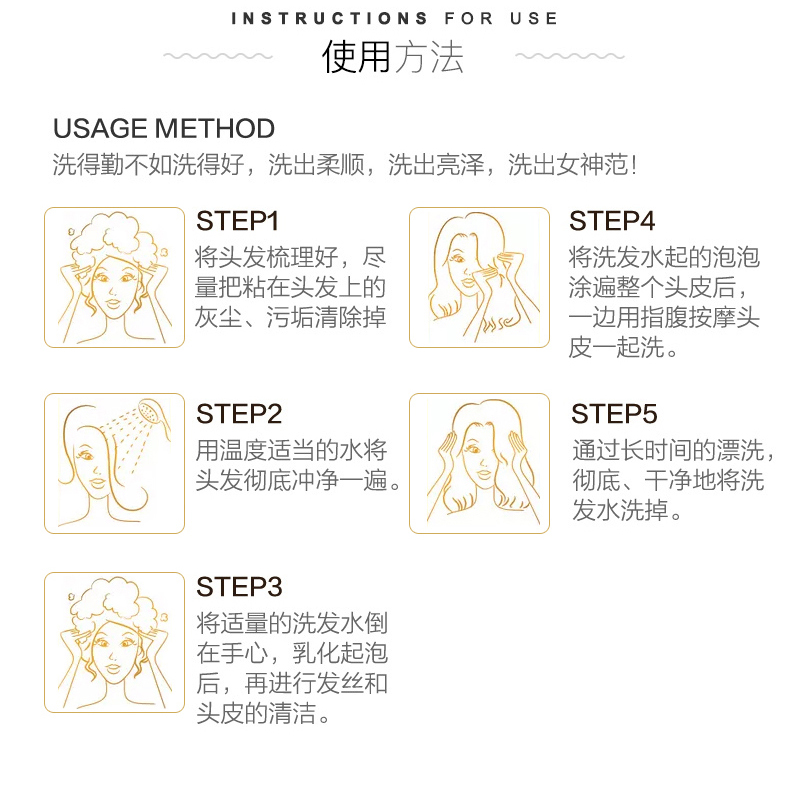 INSTRUCTIONS FOR USE
使用方法

USAGE METHOD
洗得勤不如洗得好，洗出柔顺，洗出亮泽，洗出女神范!

STEP1
将头发梳理好，尽量把粘在头发上的灰尘、污垢清除掉

STEP2
用温度适当的水将头发彻底冲净一遍。

STEP3
将适量的洗发水倒在手心，乳化起泡后，再进行发丝和头皮的清洁。

STEP4
将洗发水起的泡泡涂遍整个头皮后，一边用指腹按摩头皮一起洗。

STEP5
通过长时间的漂洗，彻底、干净地将洗发水洗掉。