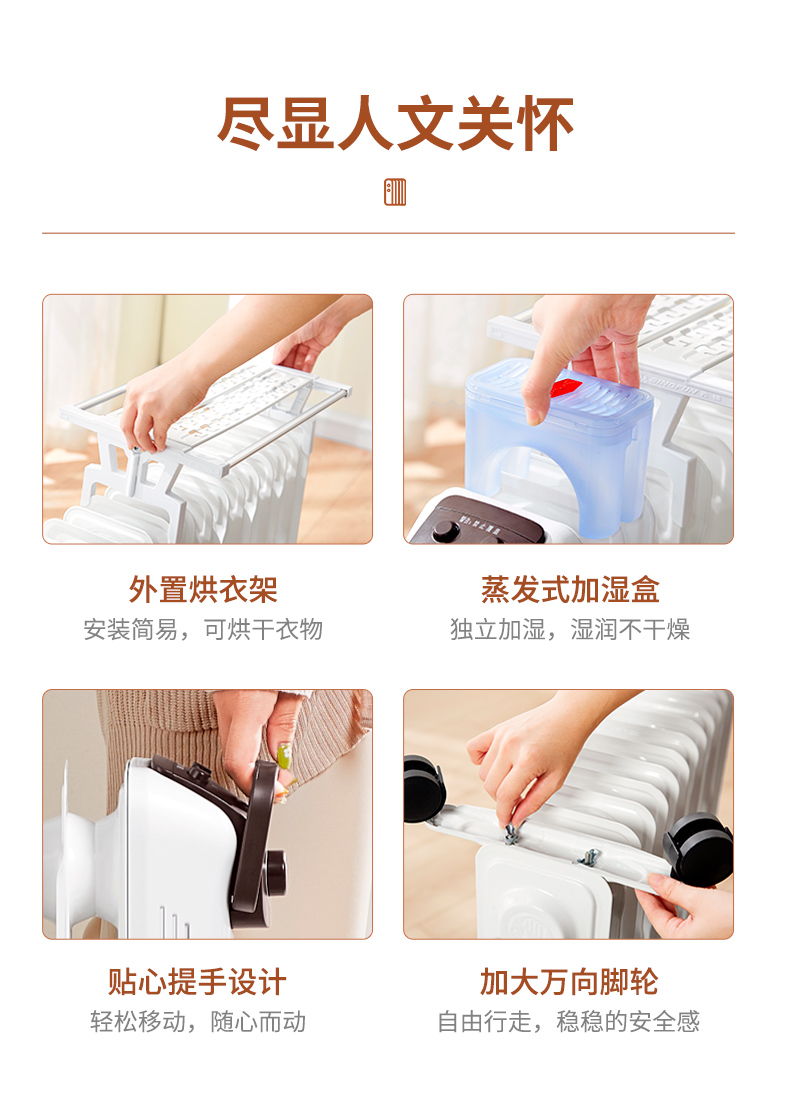 尽显人文关怀

外置烘衣架
安装简易，可烘干衣物

蒸发式加湿盒
独立加湿，湿润不干燥

贴心提手设计
轻松移动，随心而动

加大万向脚轮
自由行走，稳稳的安全感